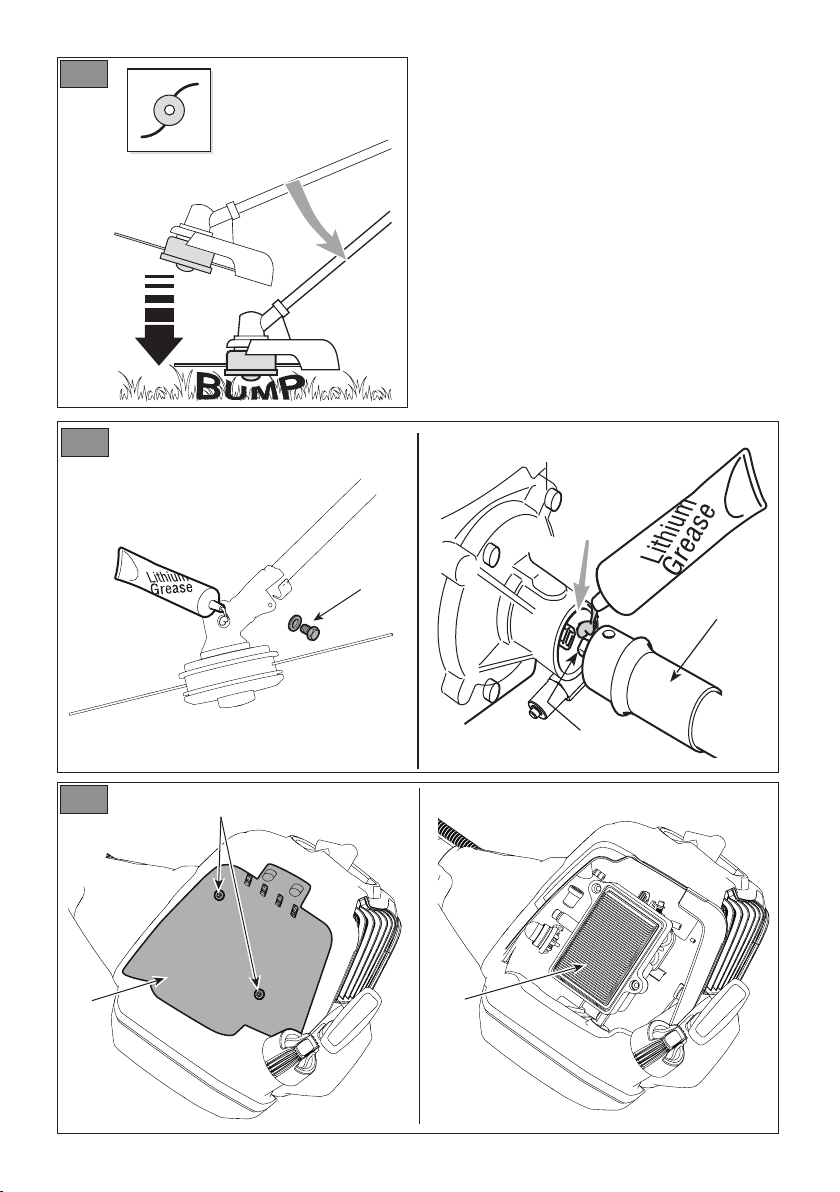 BUMP

Lithium Grease

Lithium Grease