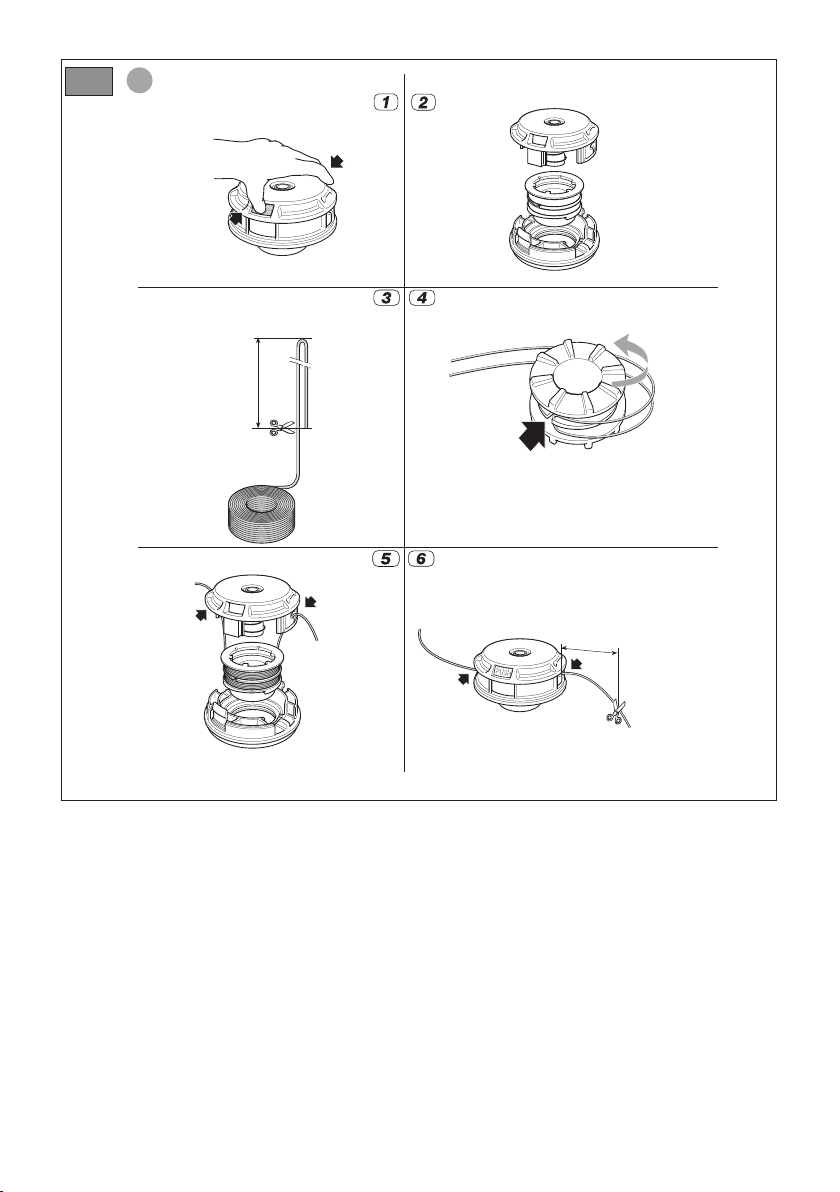 1
2
3
4
5
6