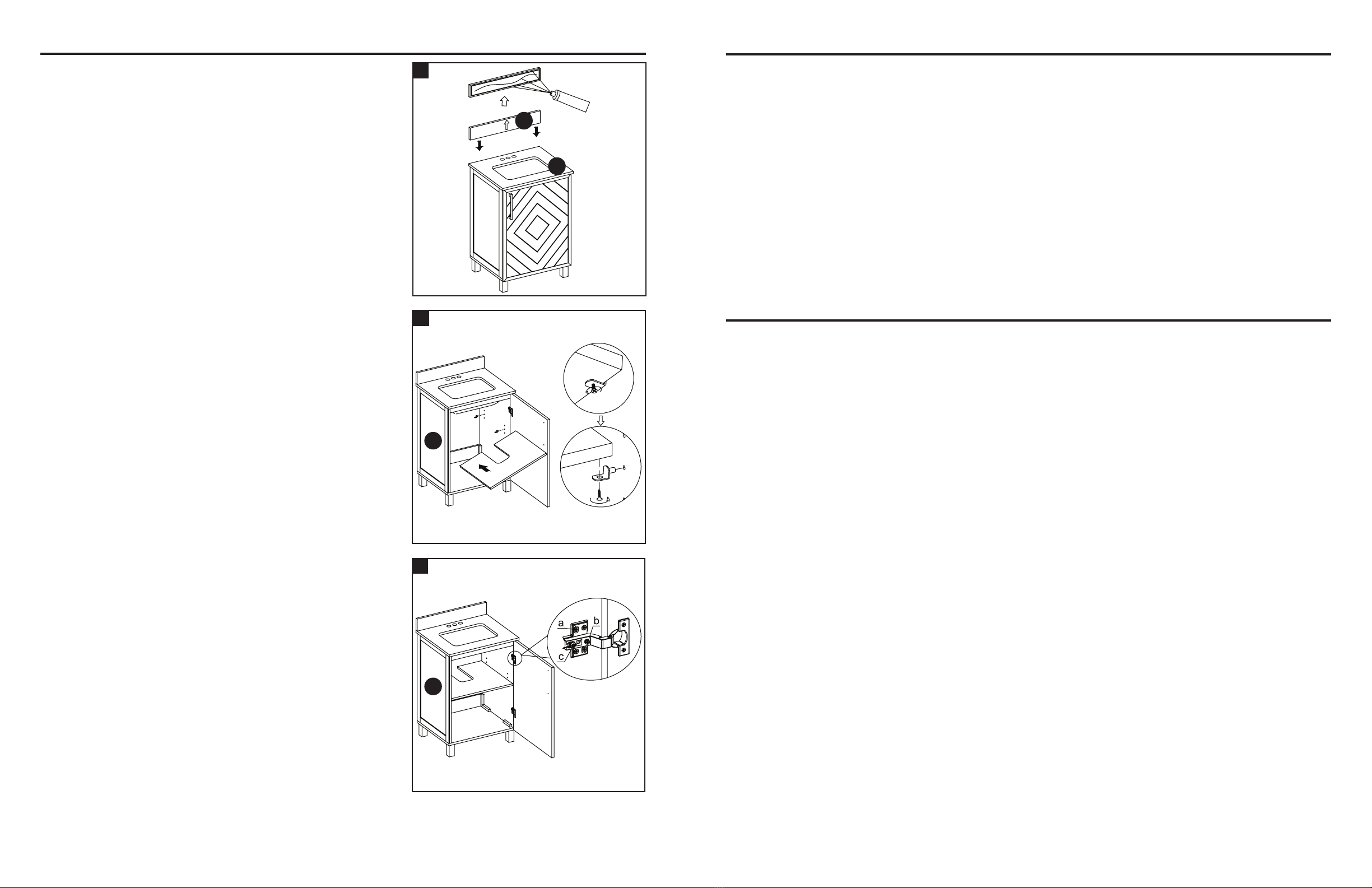 a
b
c