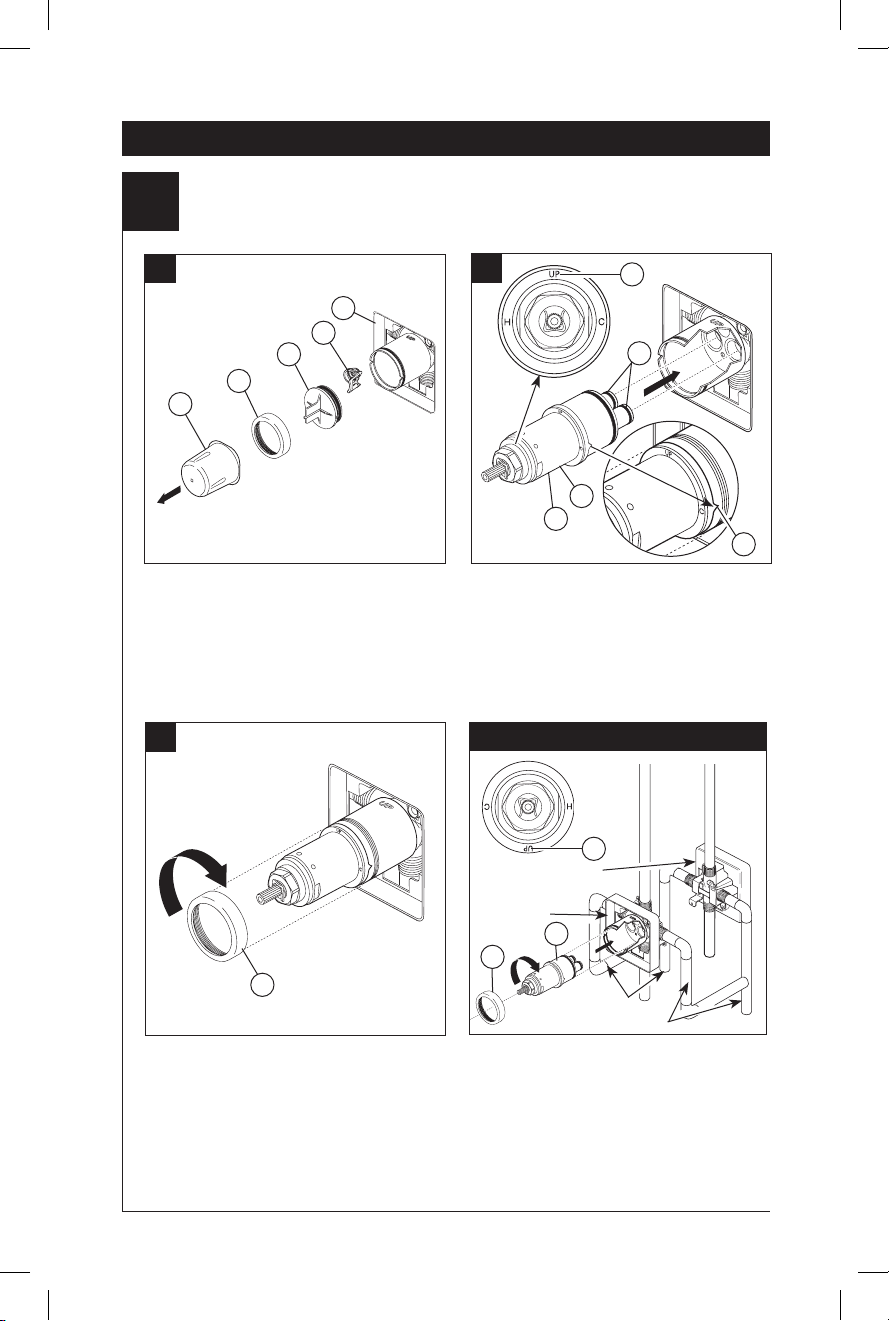 UP

H

C

C

H

UP