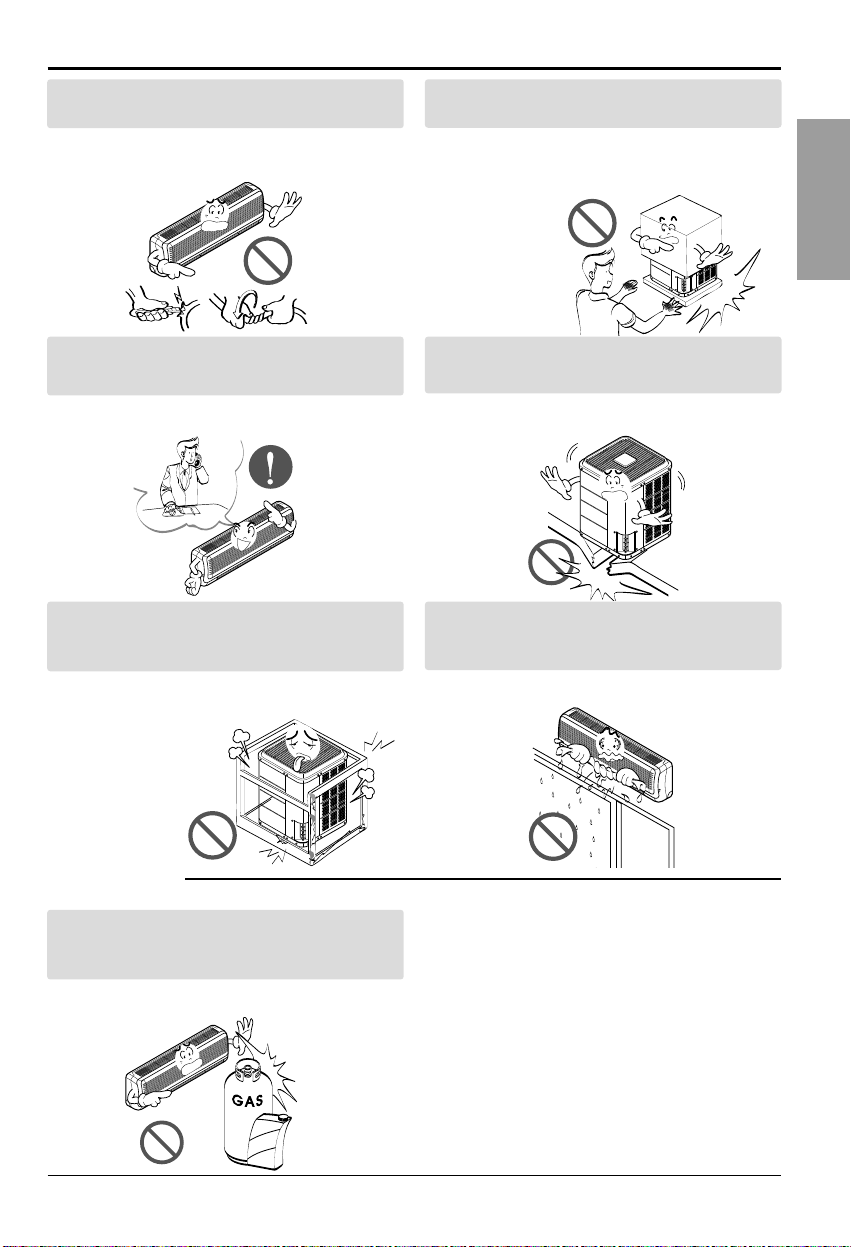 GAS