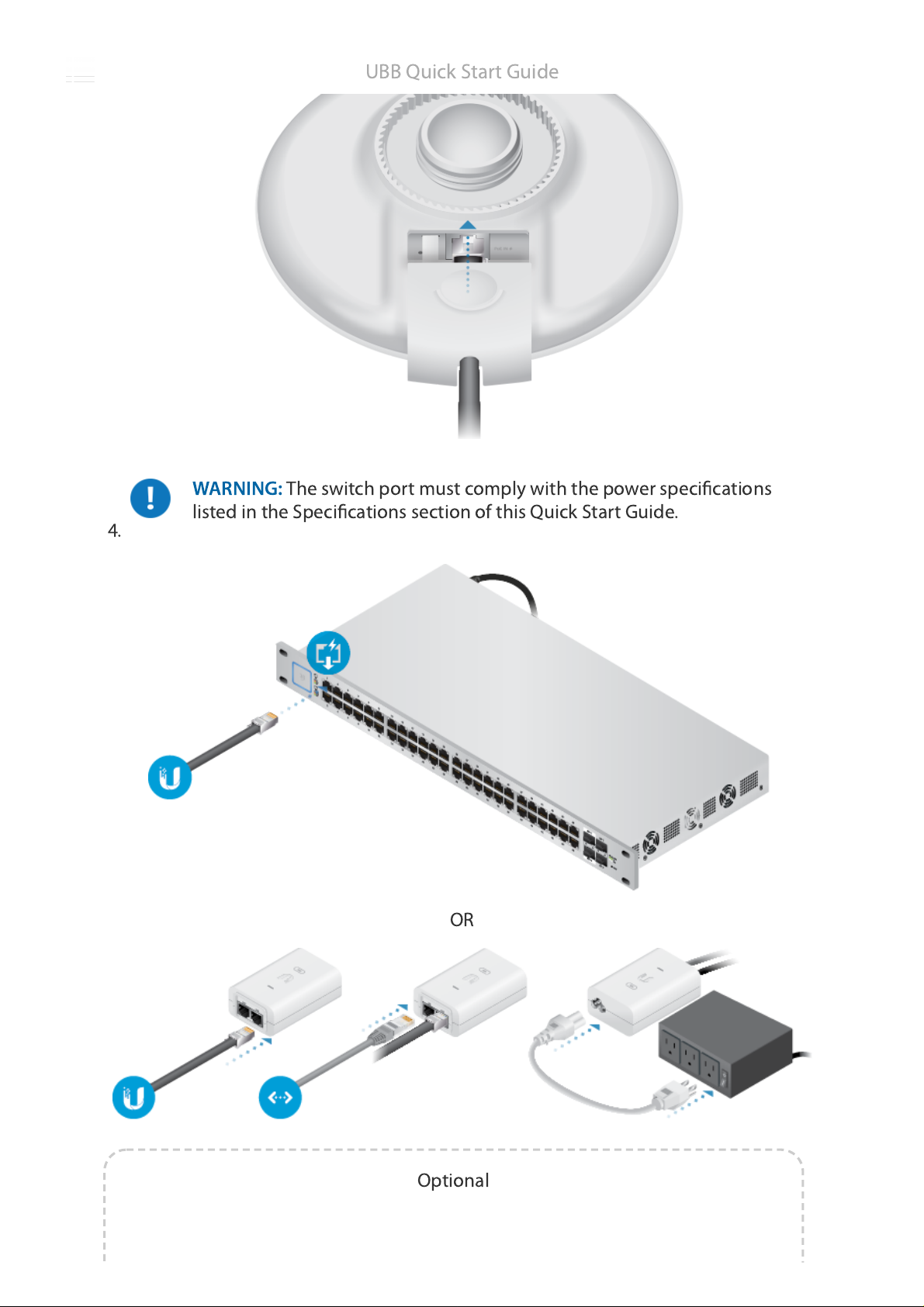 UBB Quick Start Guide

WARNING: The switch port must comply with the power specifications listed in the Specifications section of this Quick Start Guide.

4.

OR

Optional