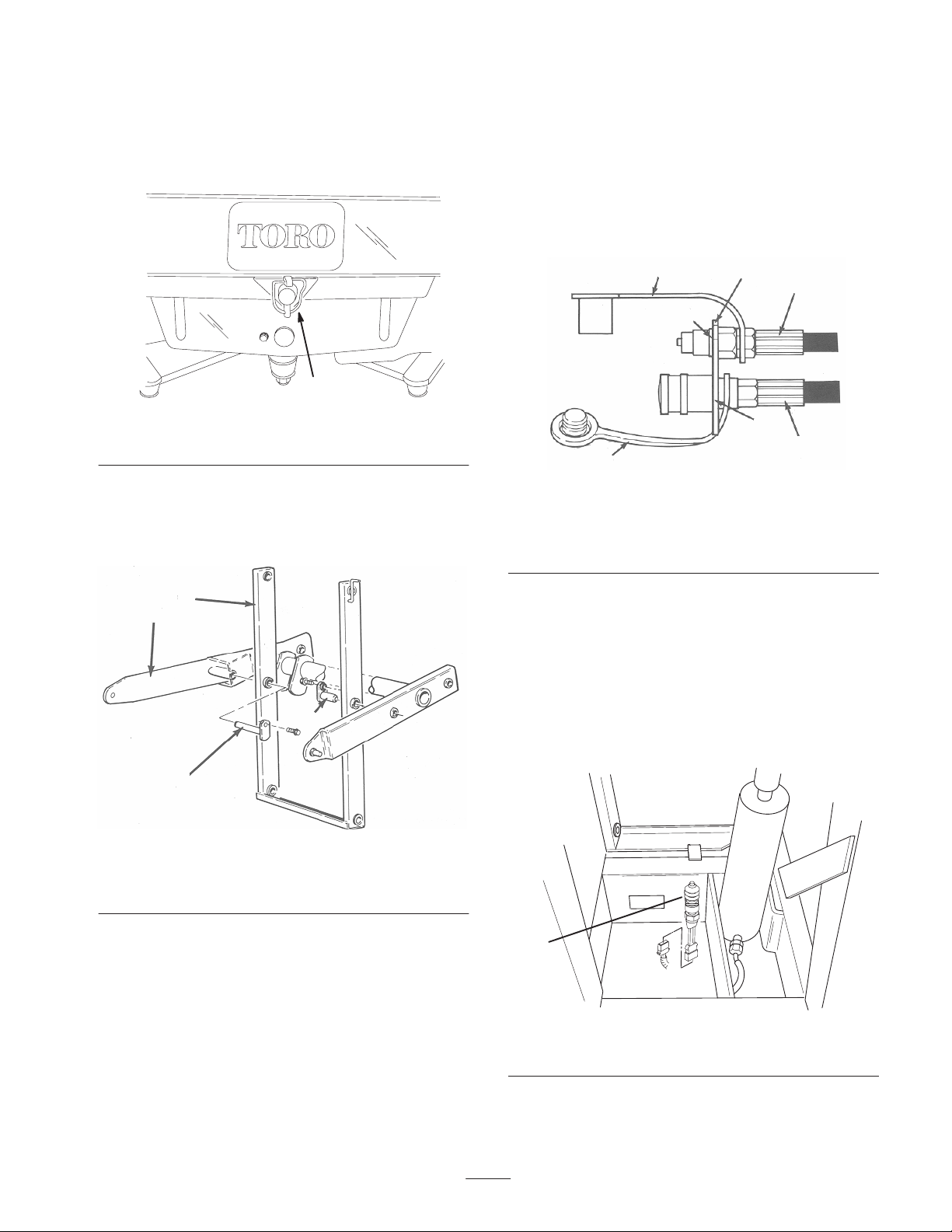 TORO