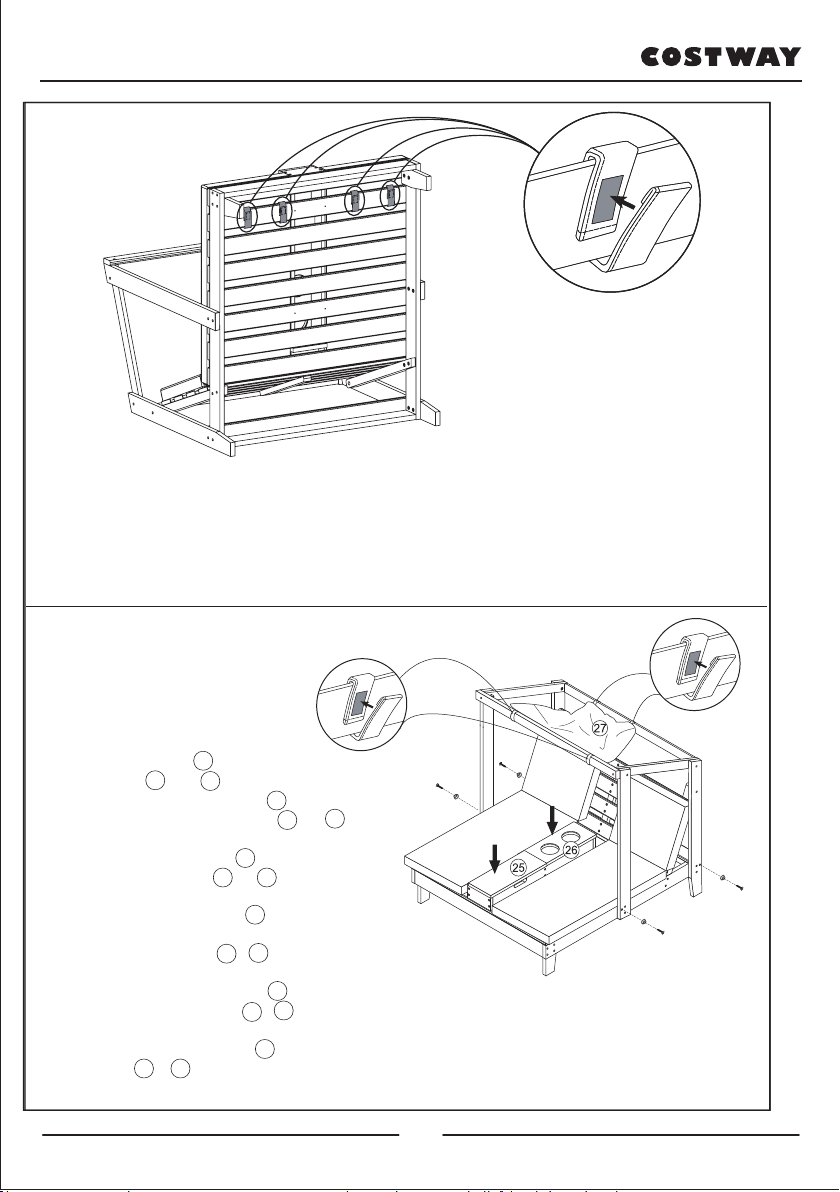 COSTWAY

27

25

26