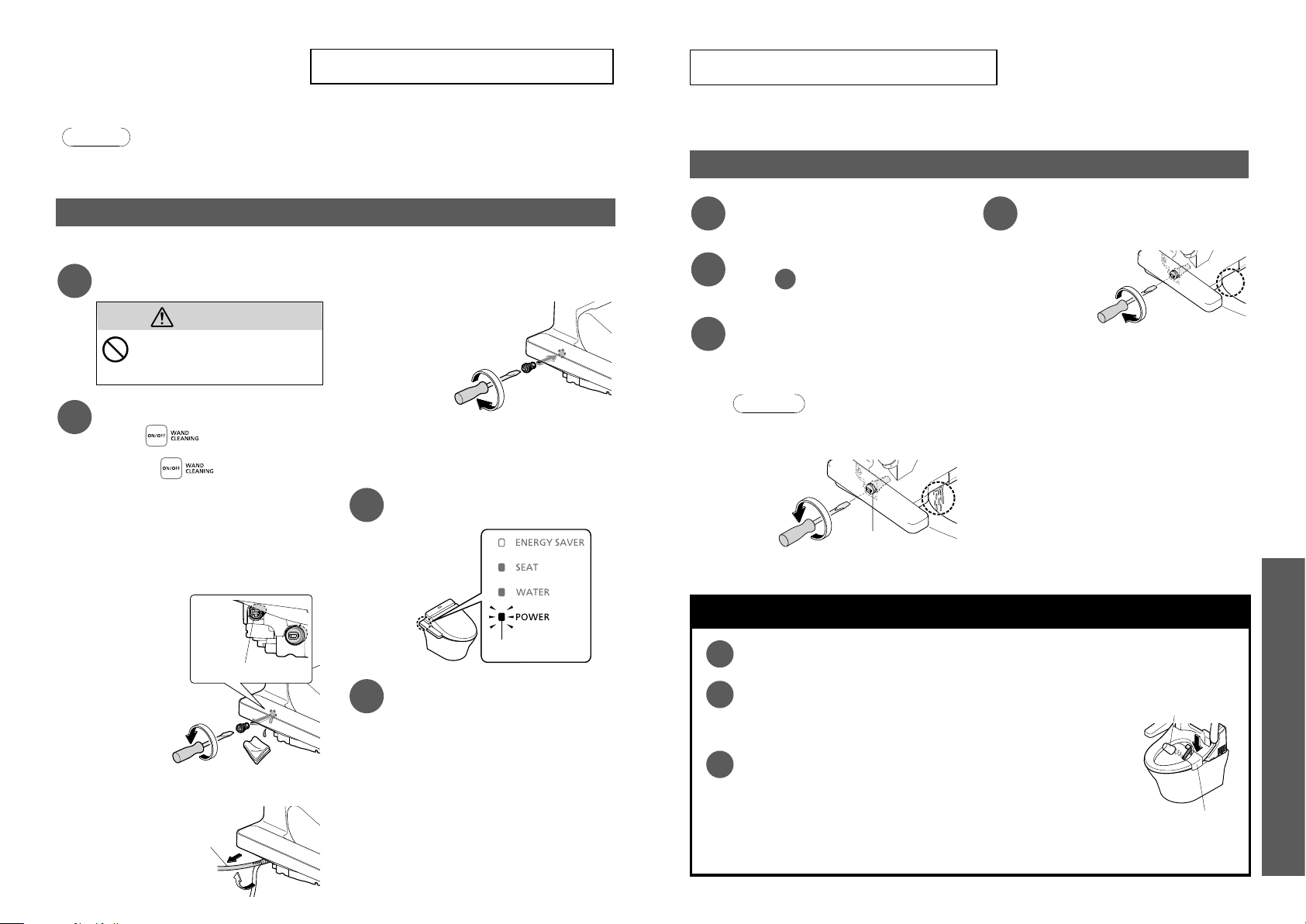 ON/OFF WAND CLEANING

ON/OFF WAND CLEANING

ENERGY SAVER

SEAT

WATER

POWER