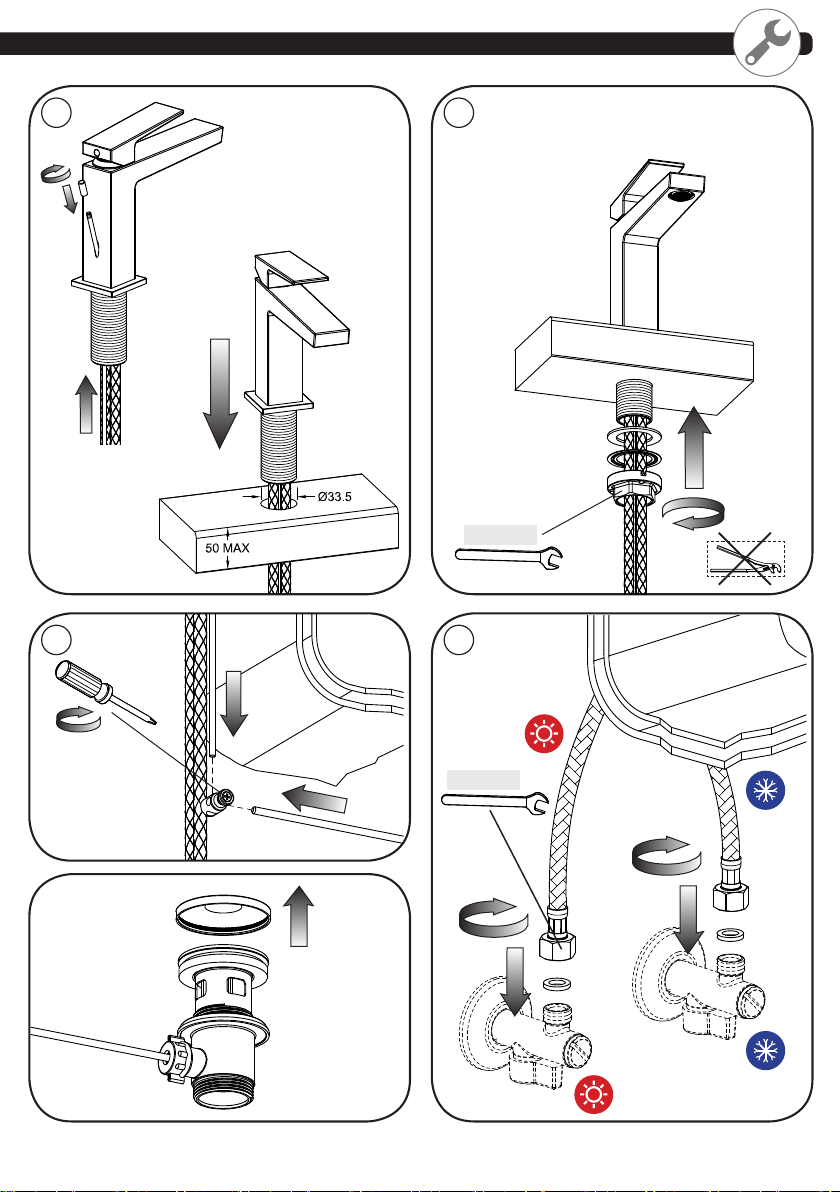 Ø33.5

50 MAX