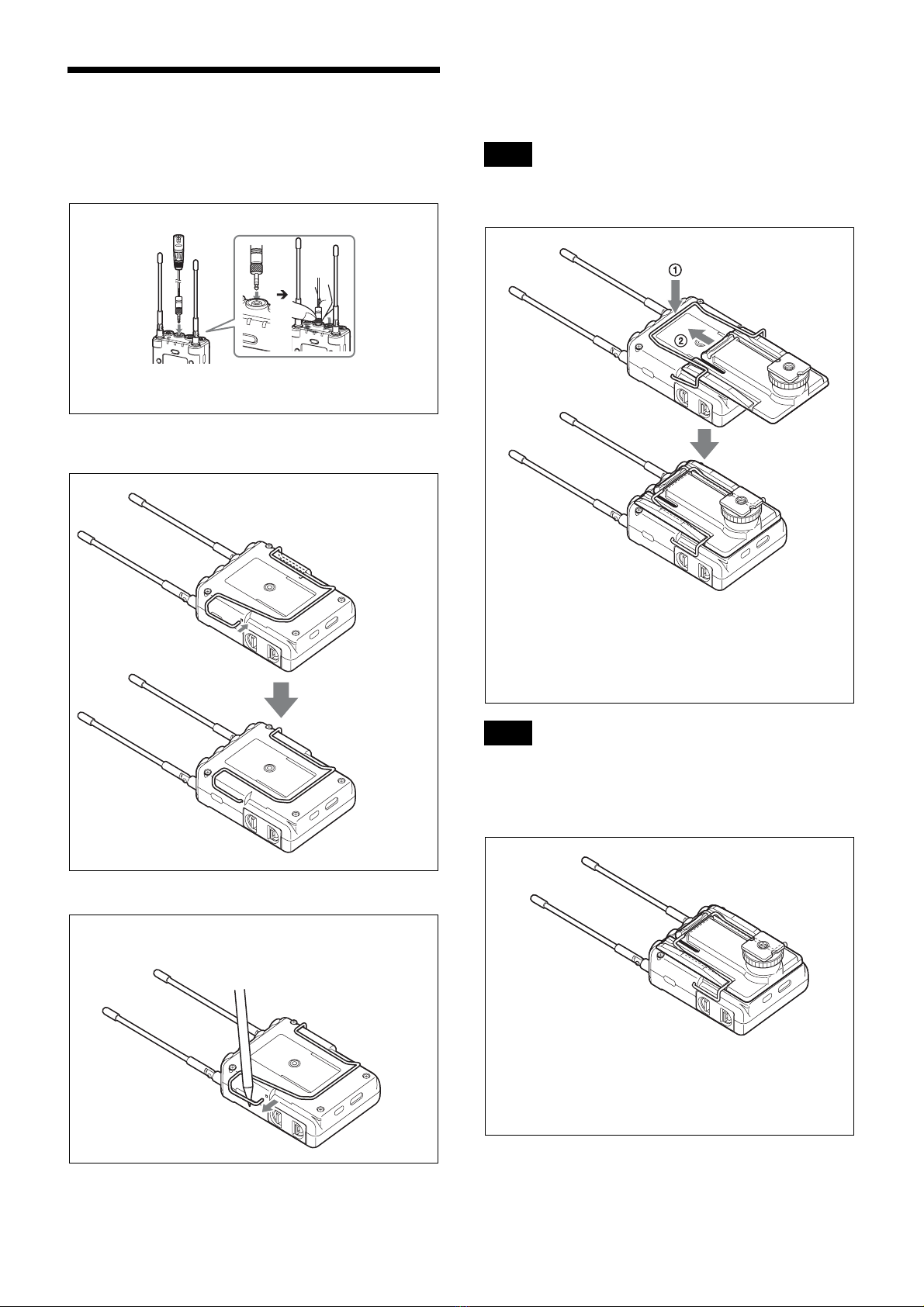 ①

②