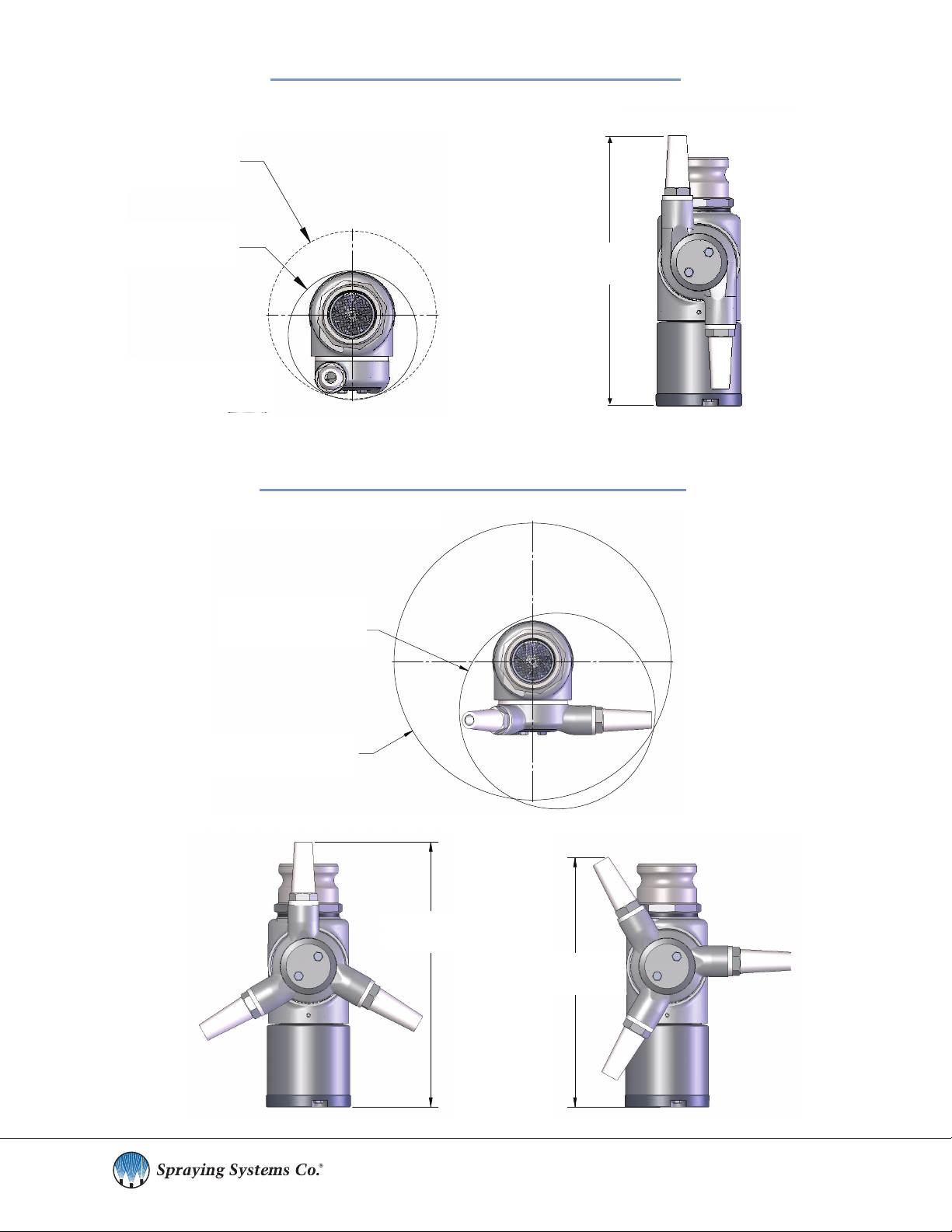 Spraying Systems Co.®