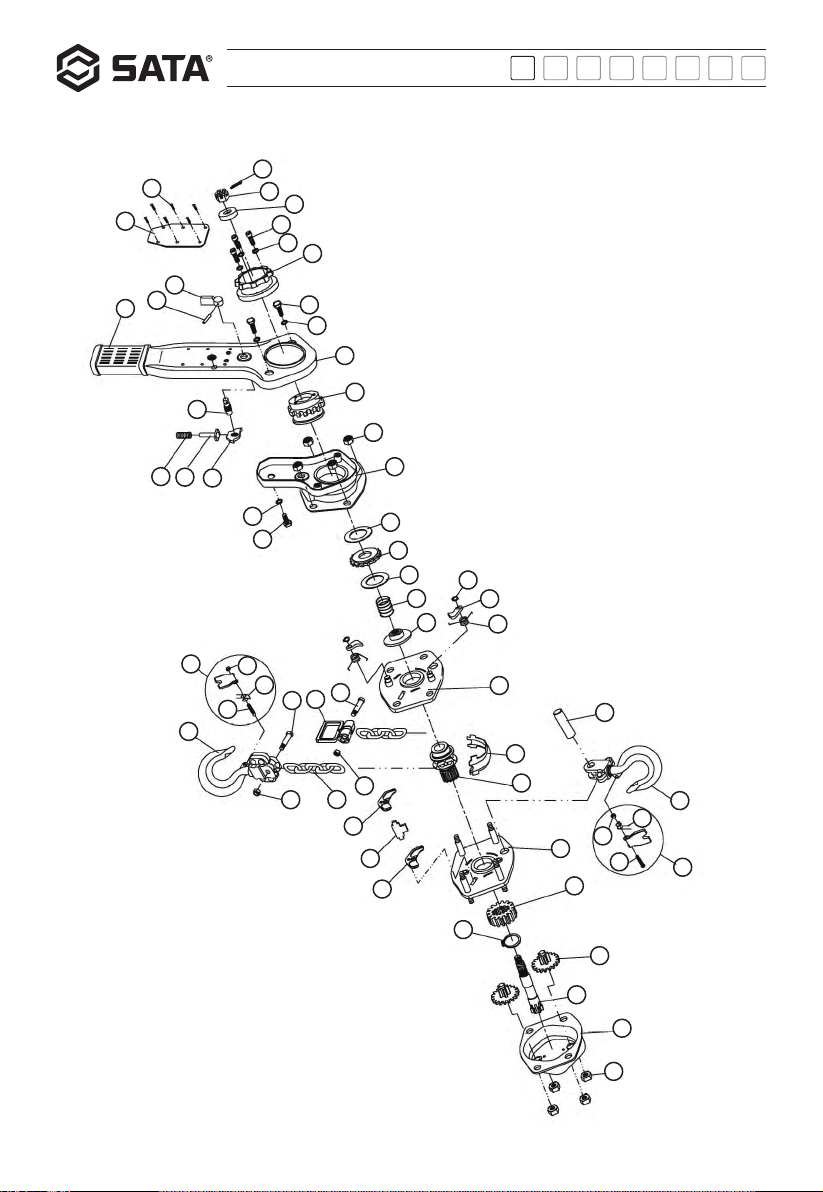 SATA®