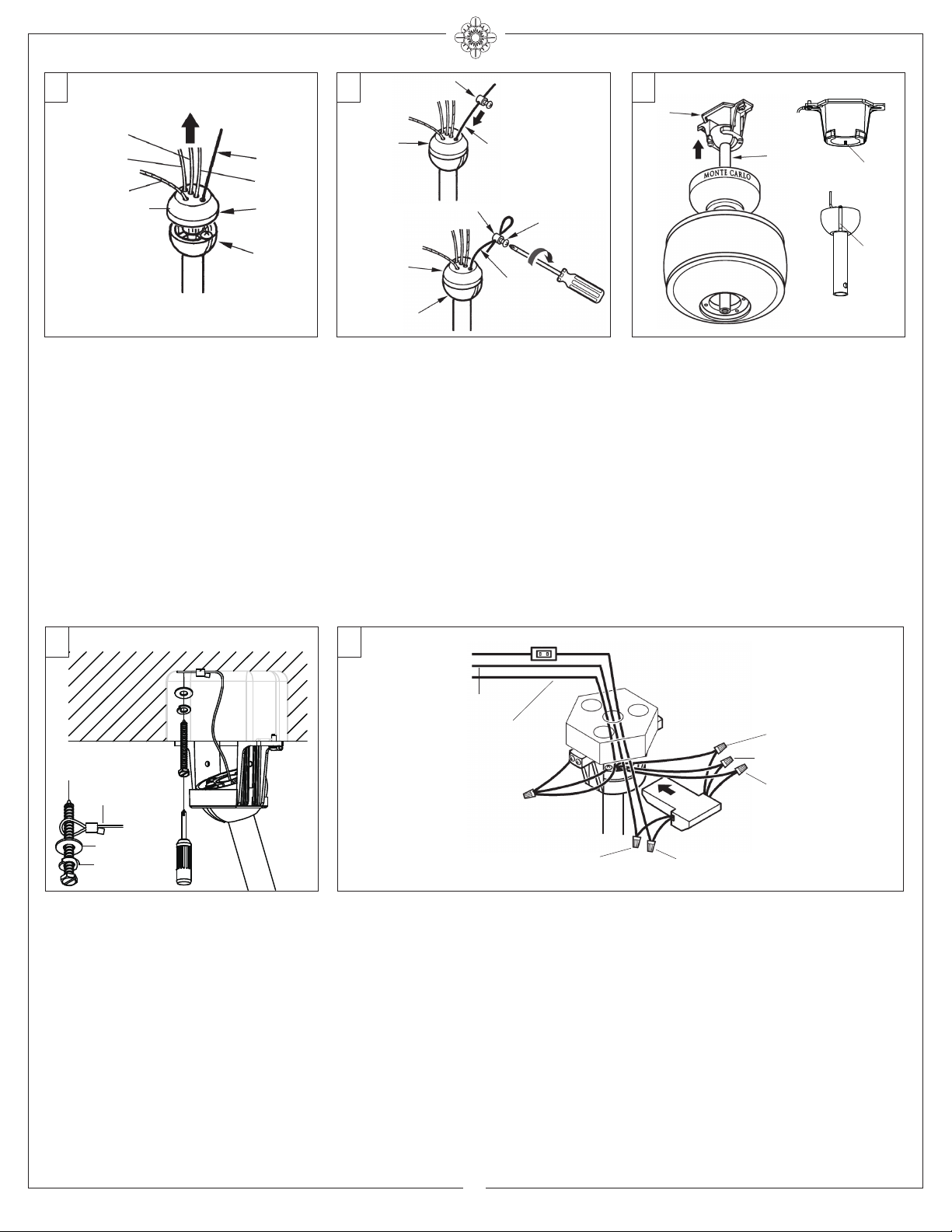 MONTE CARLO