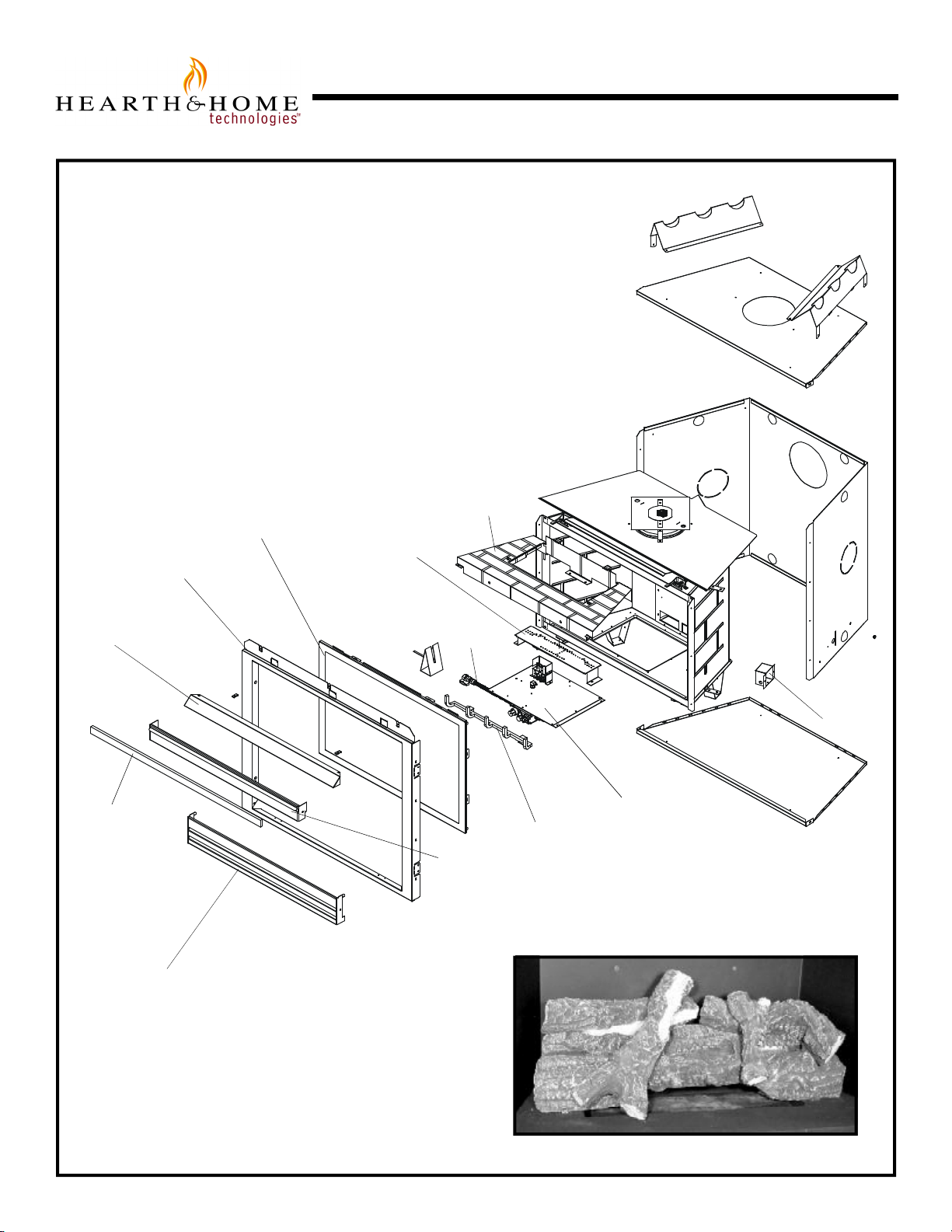 HEARTH&HOME technologies™