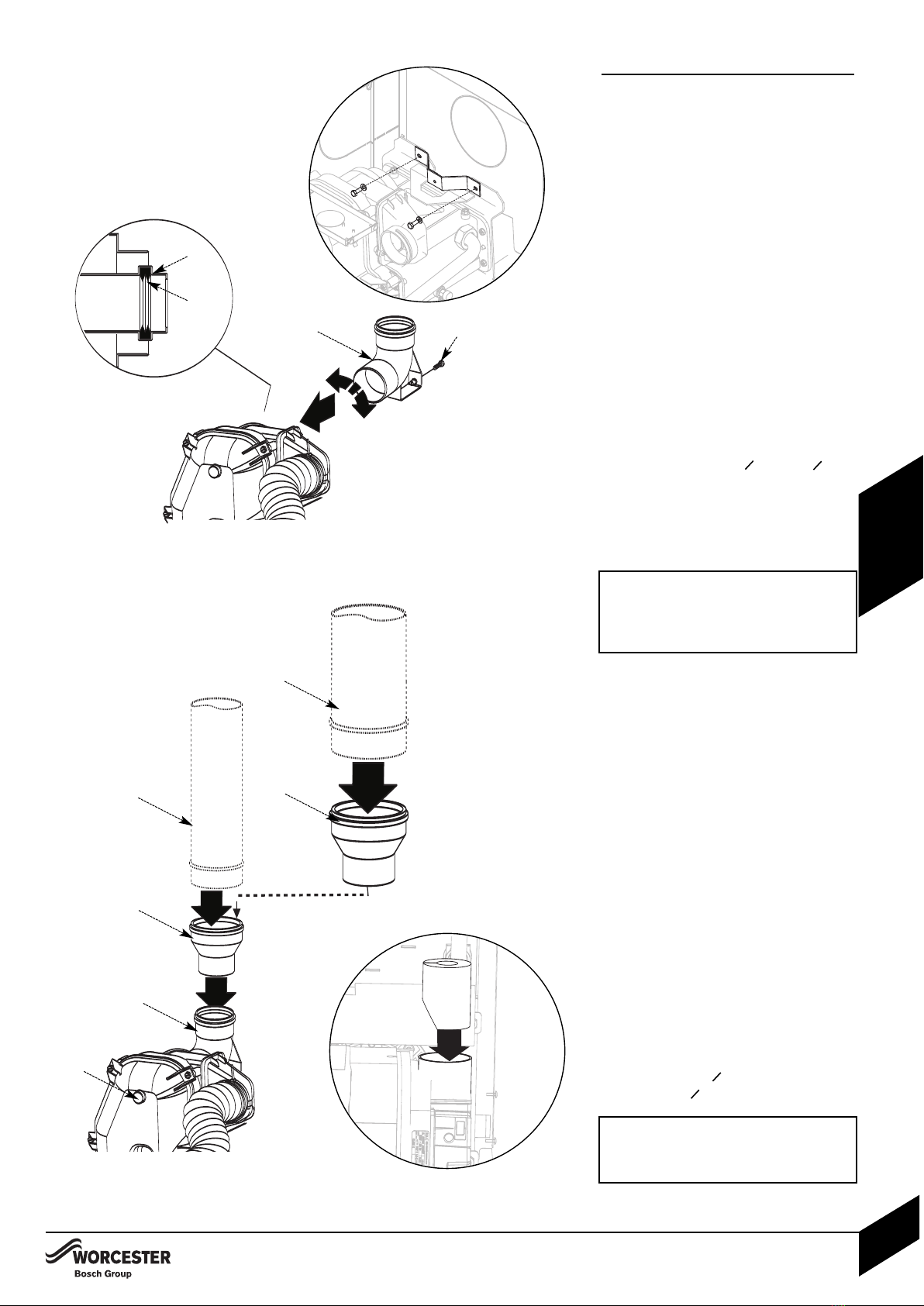 WORCESTER
Bosch Group