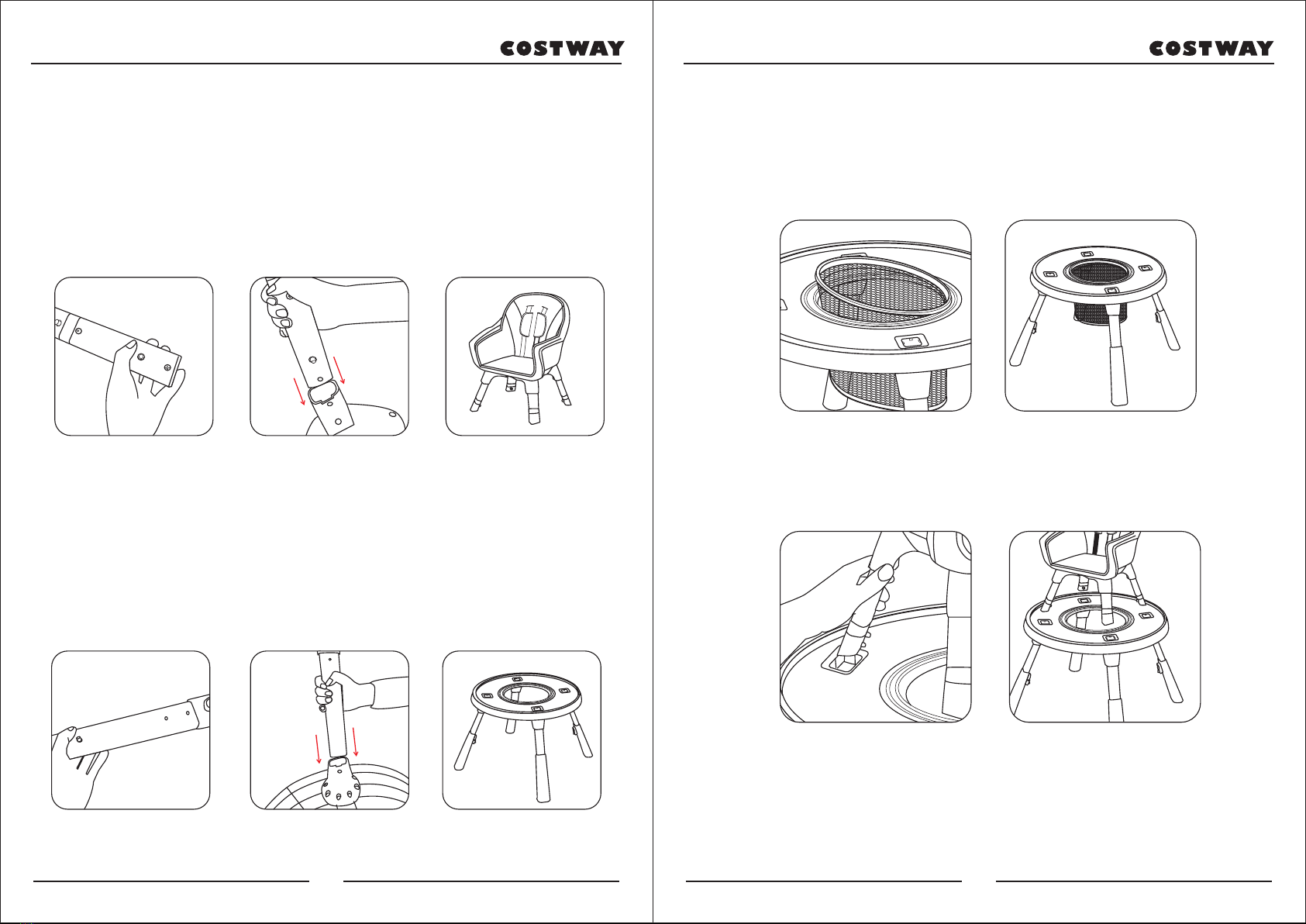 COSTWAY

COSTWAY