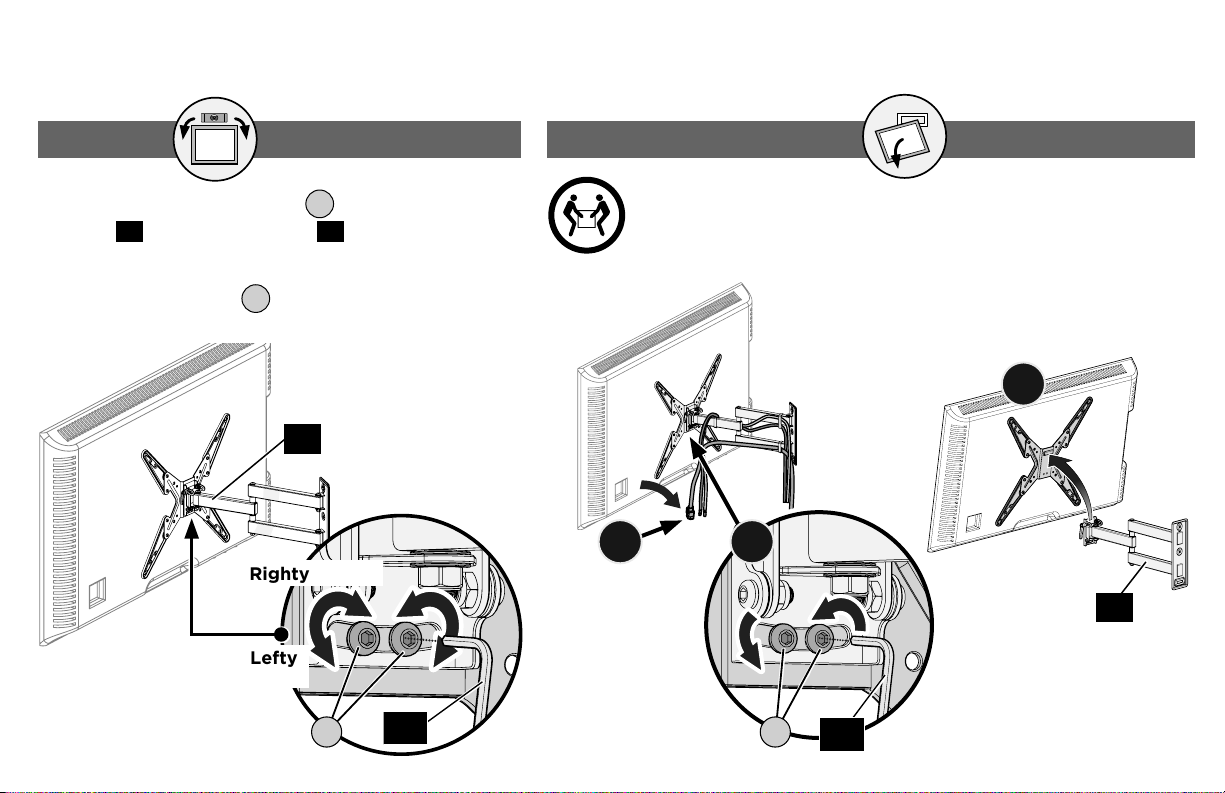 Righty

Lefty