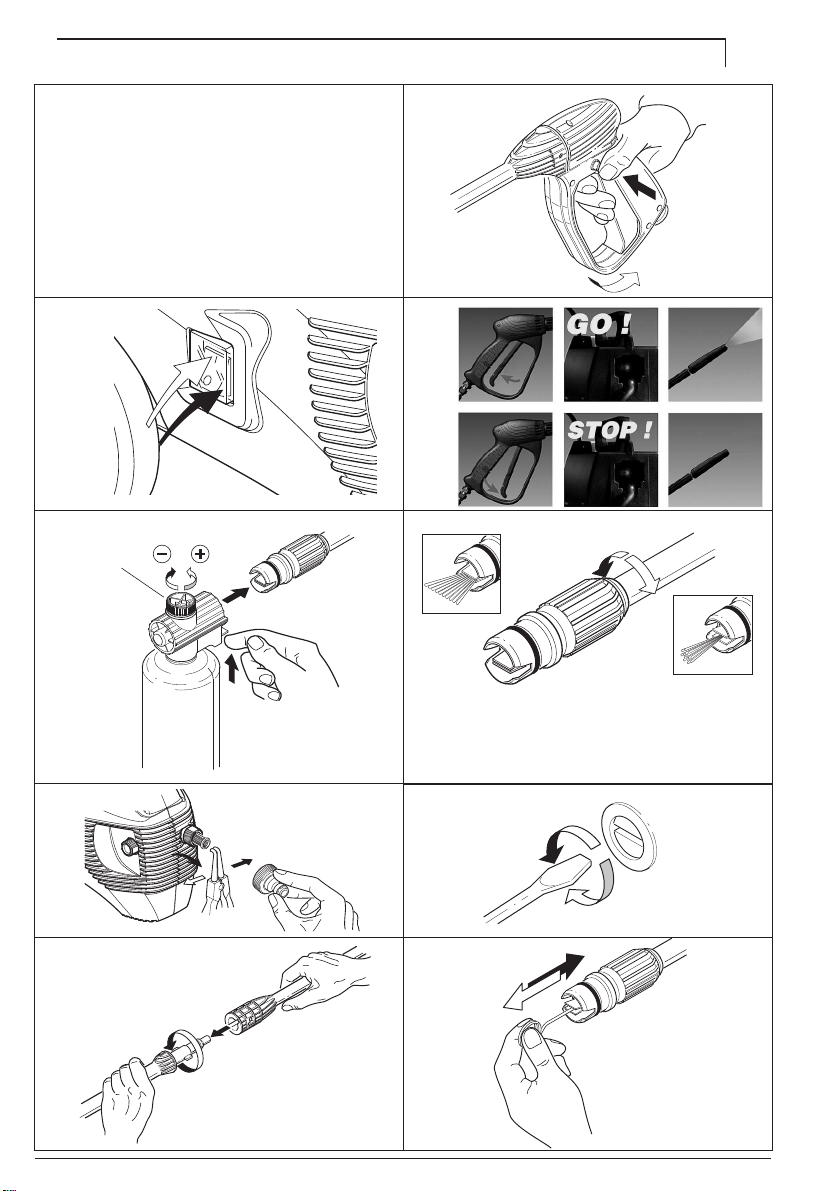 GO !

STOP !