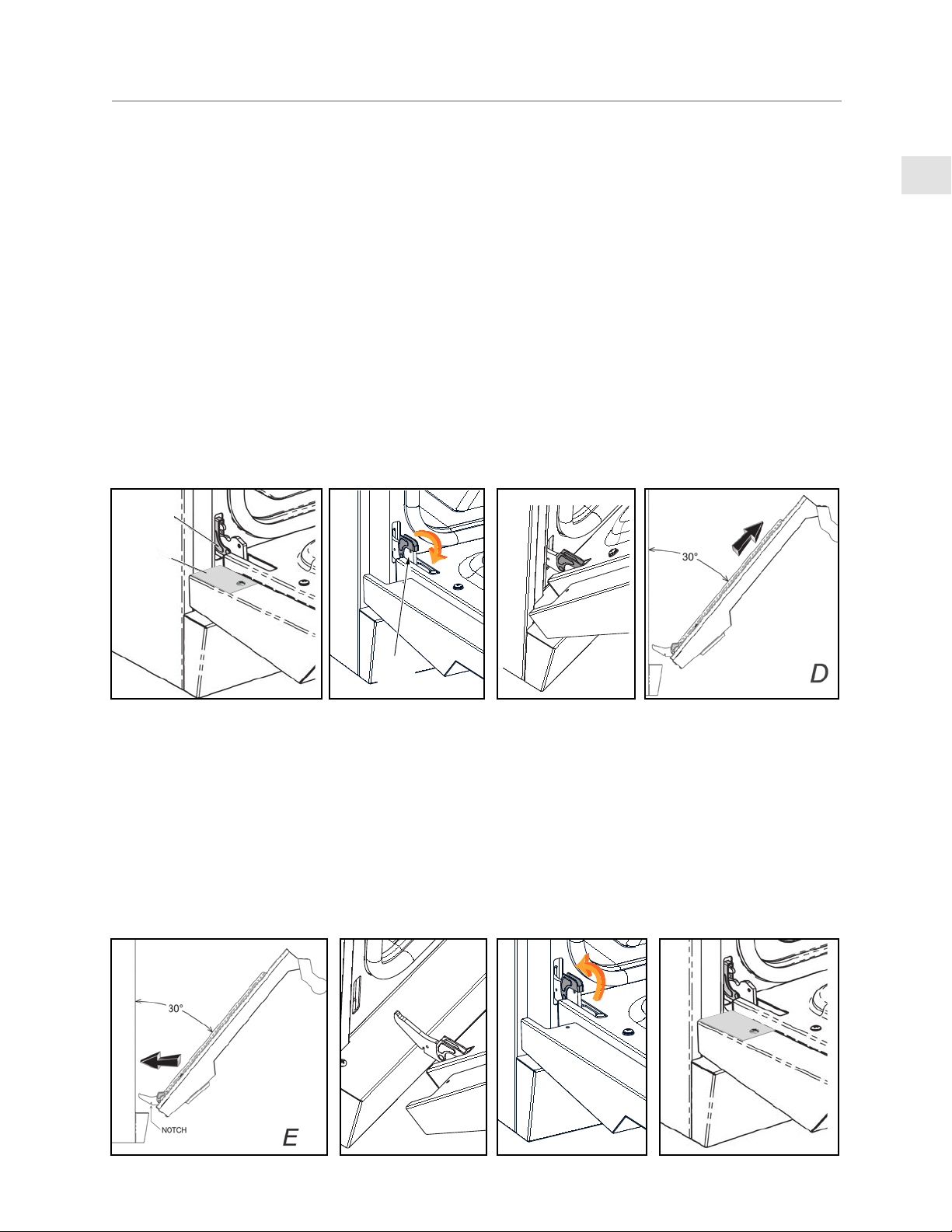 30°

D

30°

NOTCH

E