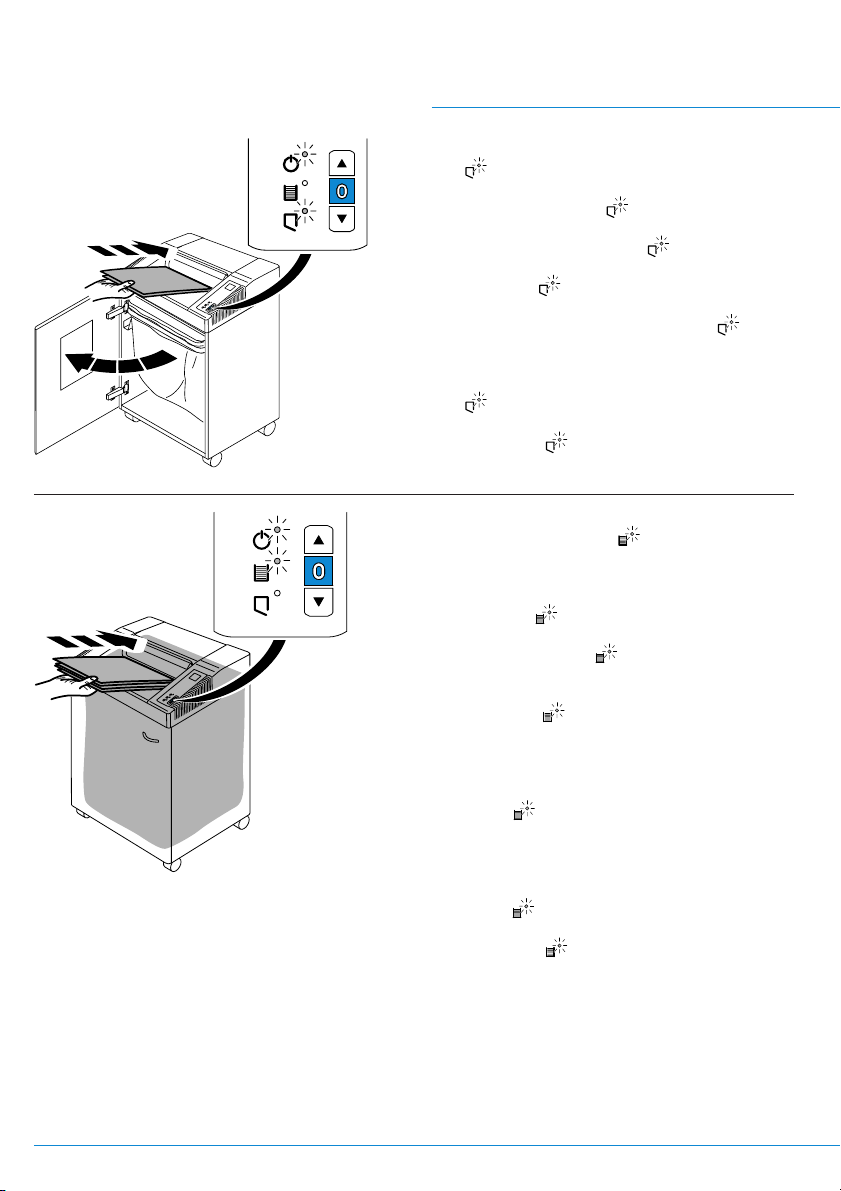 0

0