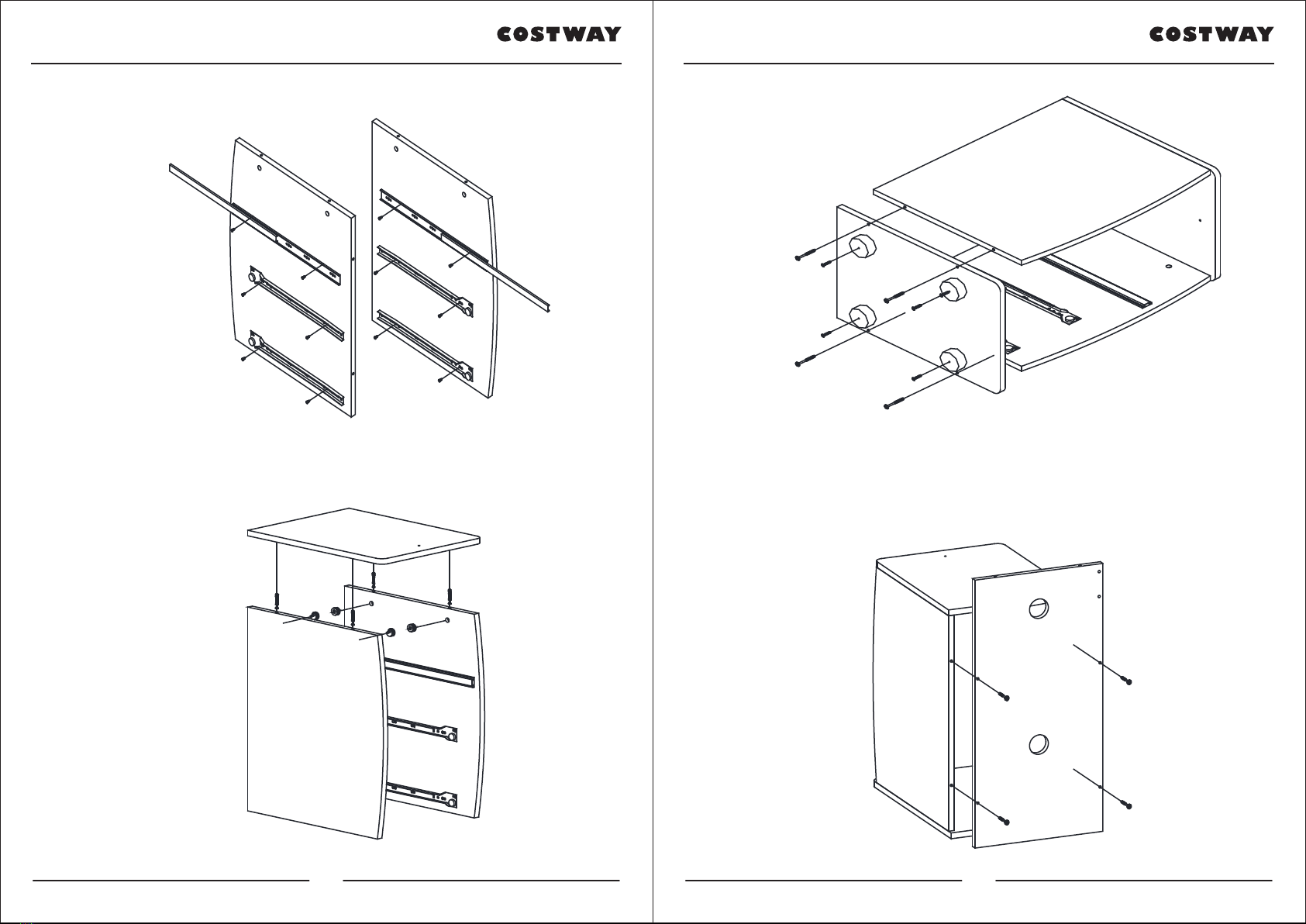 COSTWAY

COSTWAY