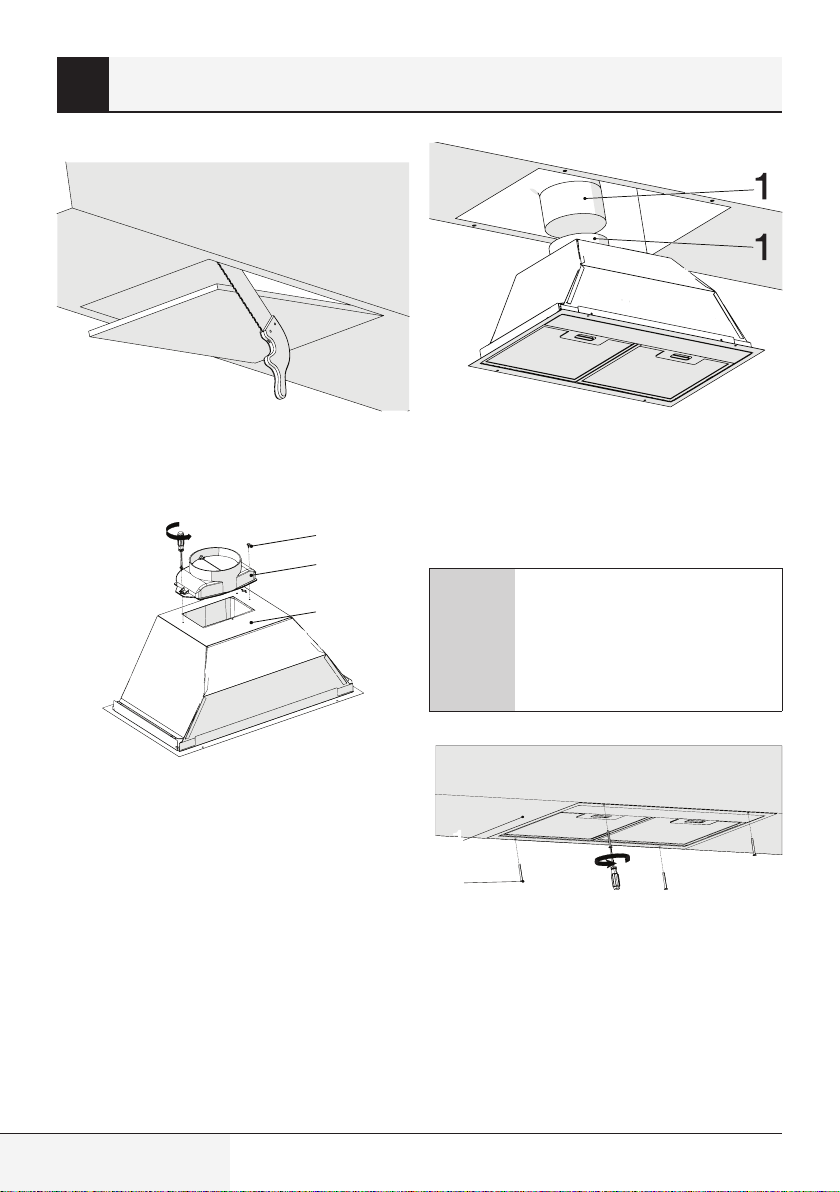 1

1