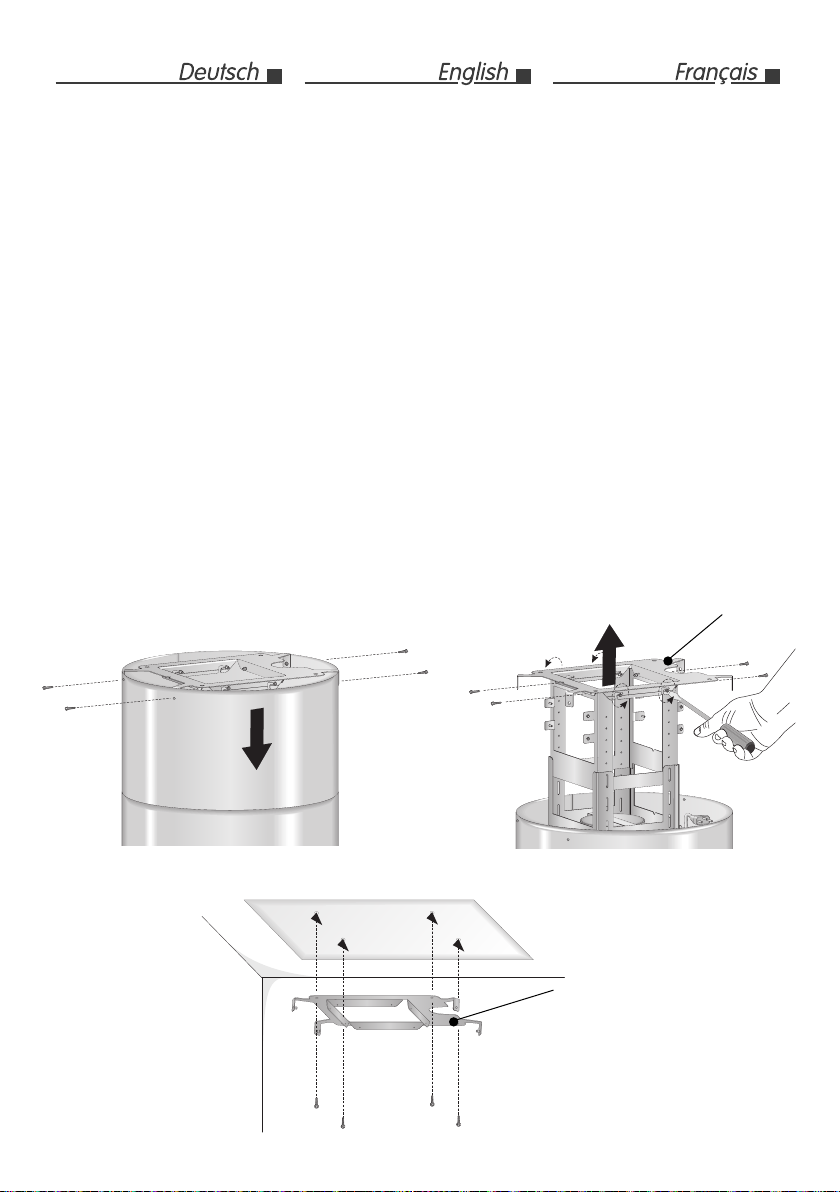 Deutsch English Français