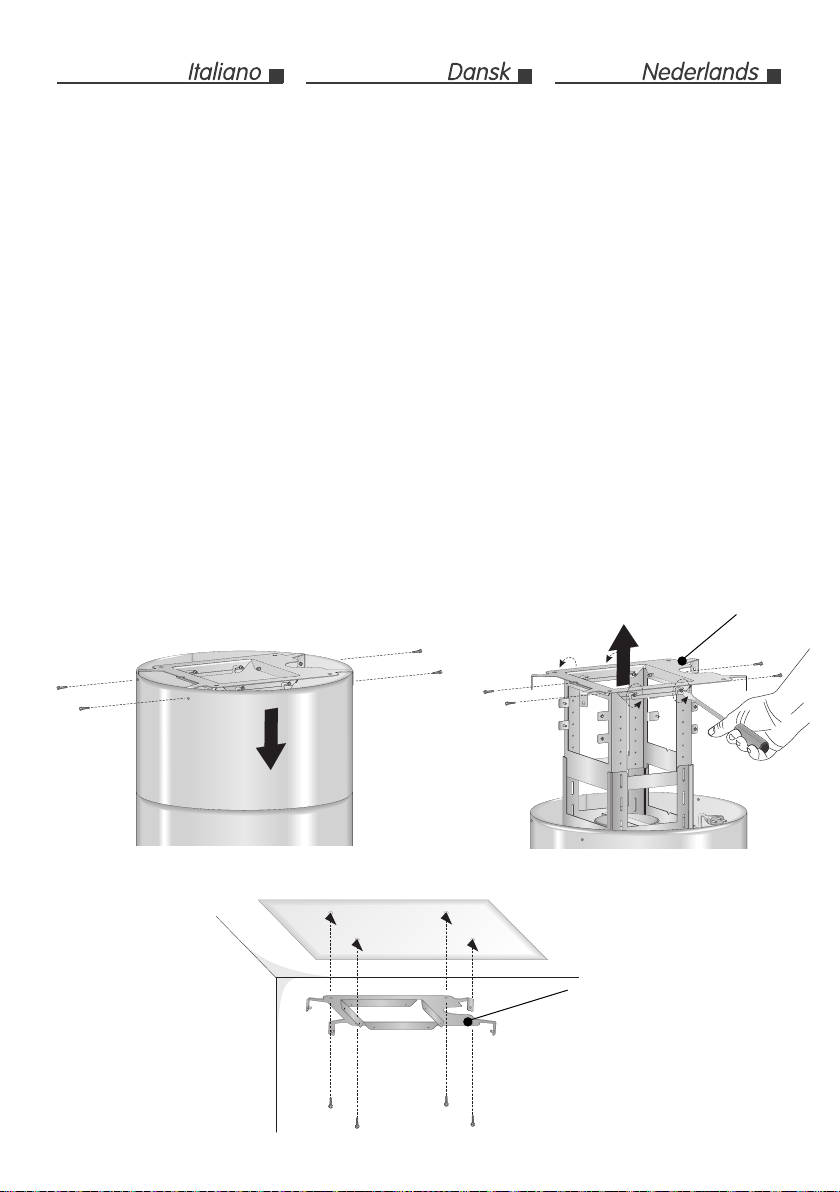 Italiano

Dansk

Nederlands