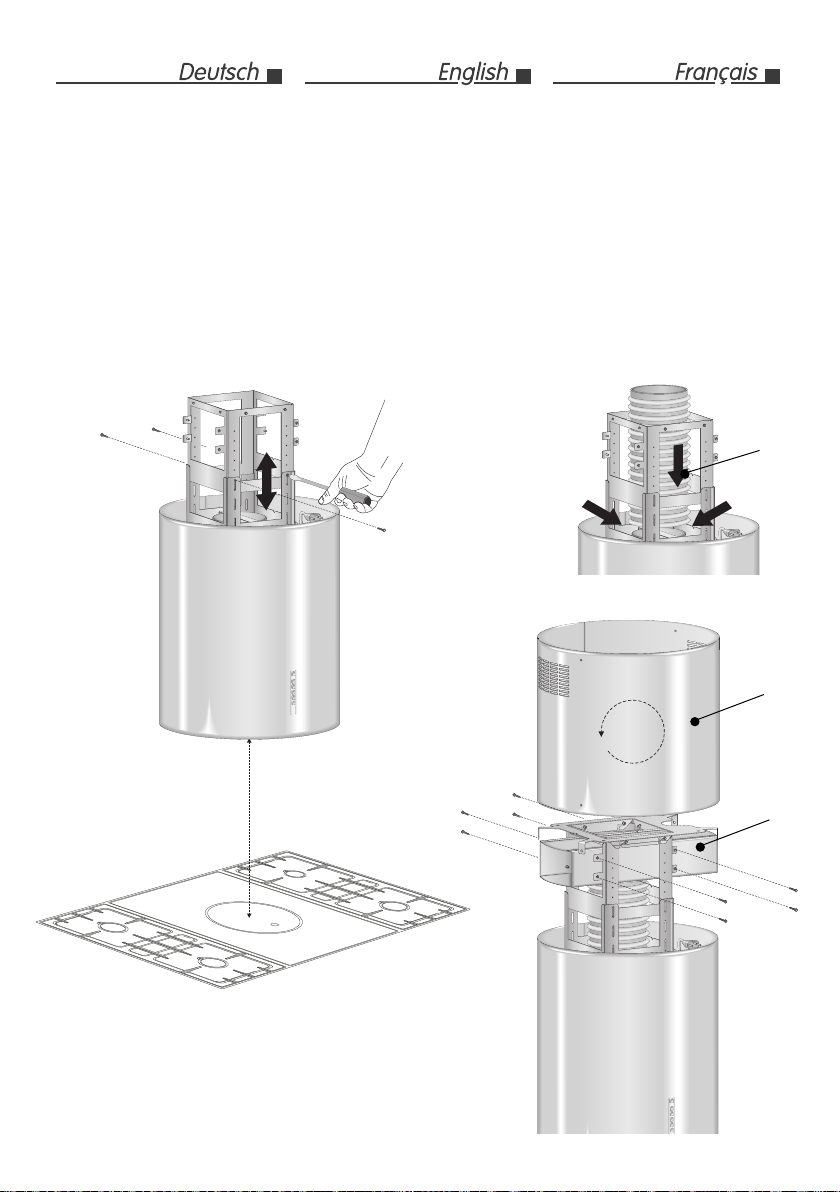 Deutsch

English

Français