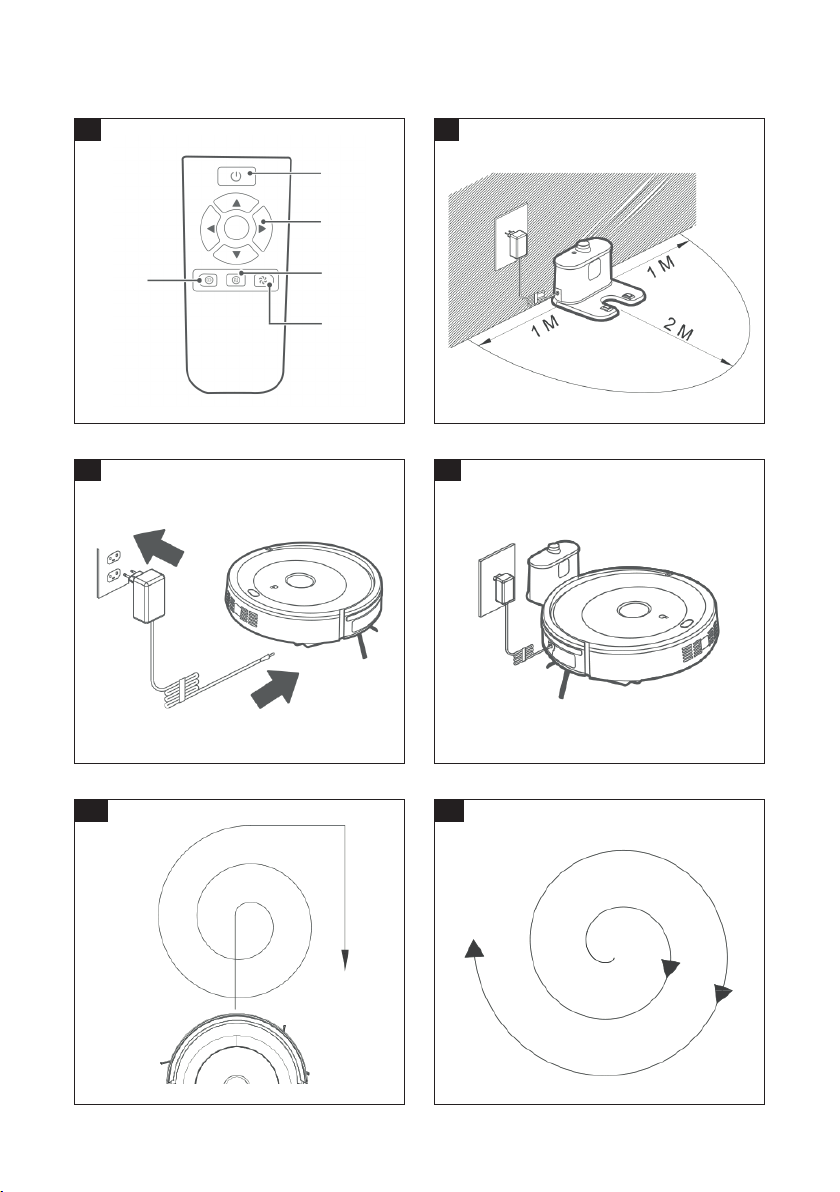 1 M

1 M

2 M