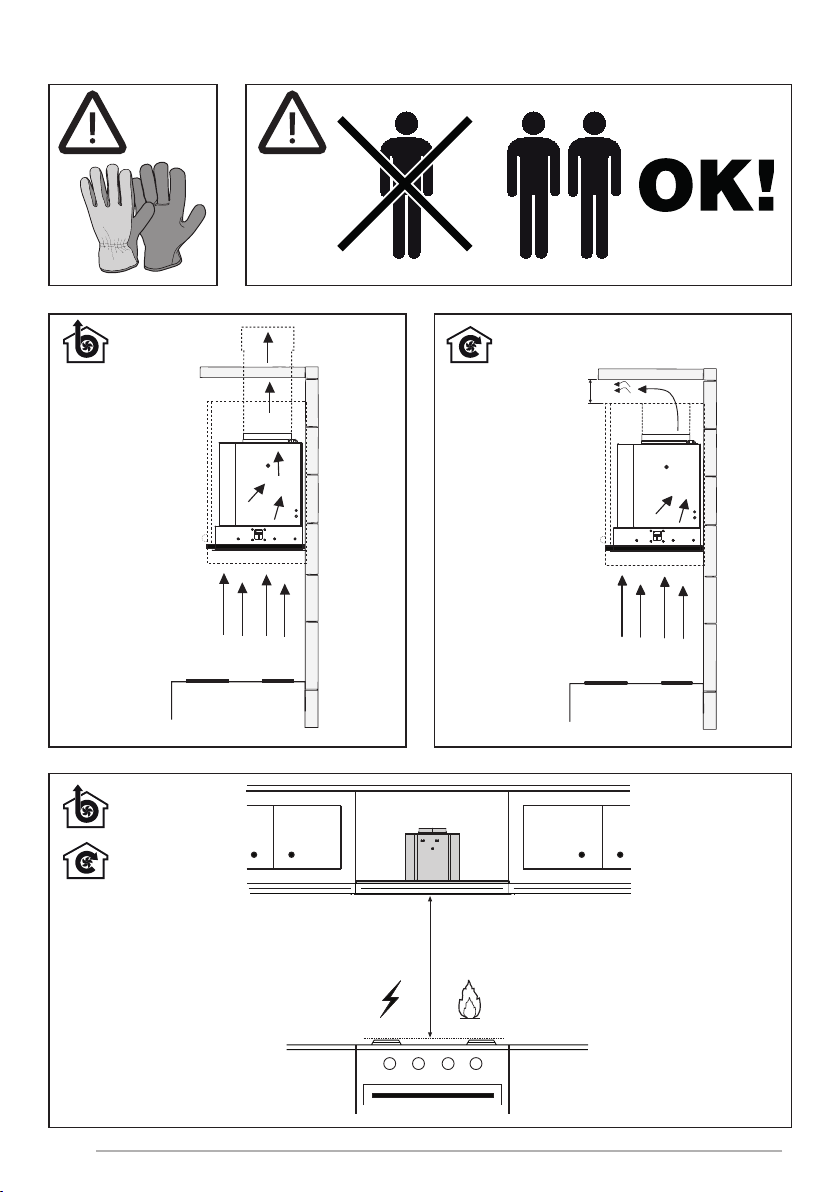 OK!