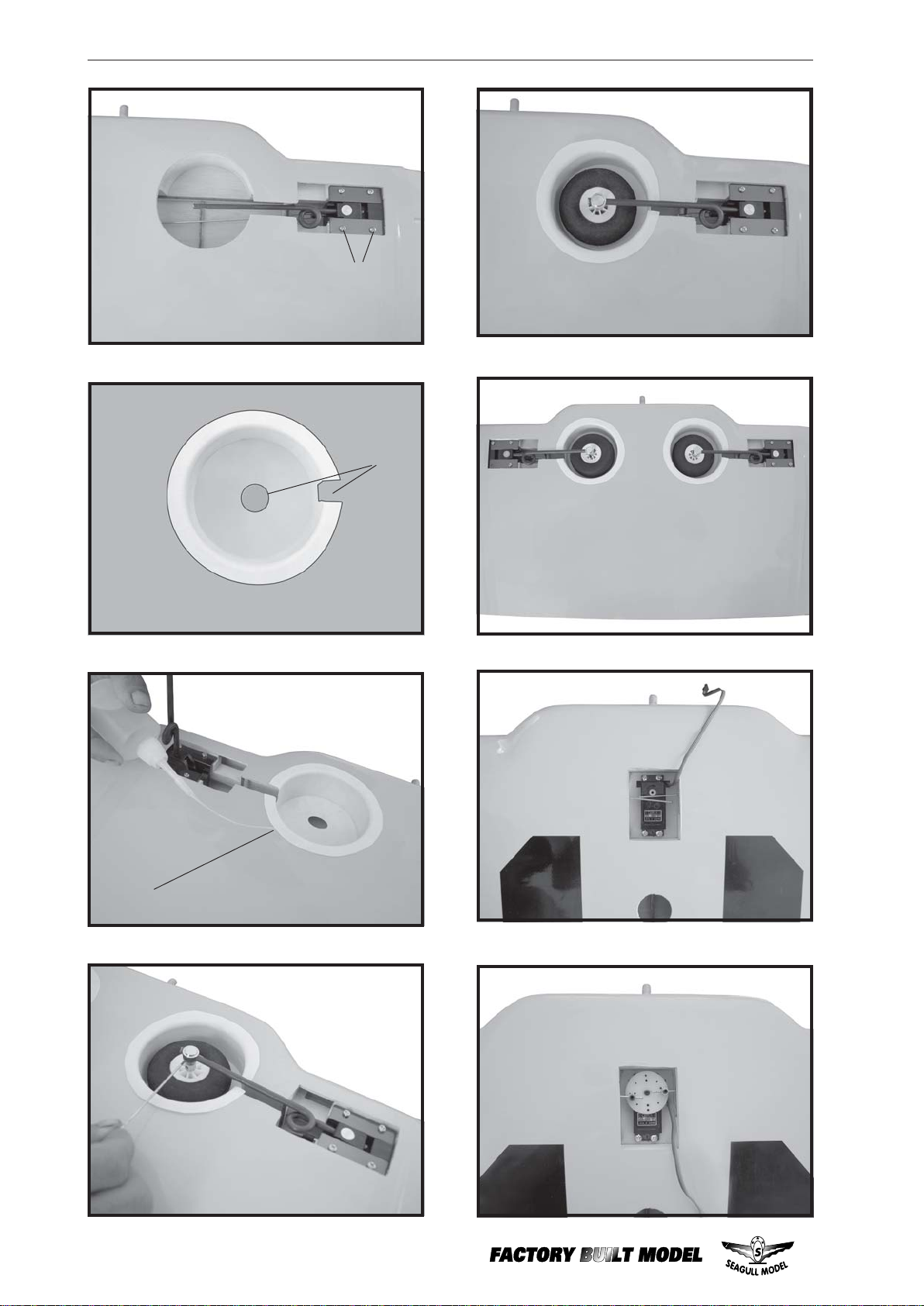 FACTORY BUILT MODEL

S
SEAGULL MODEL