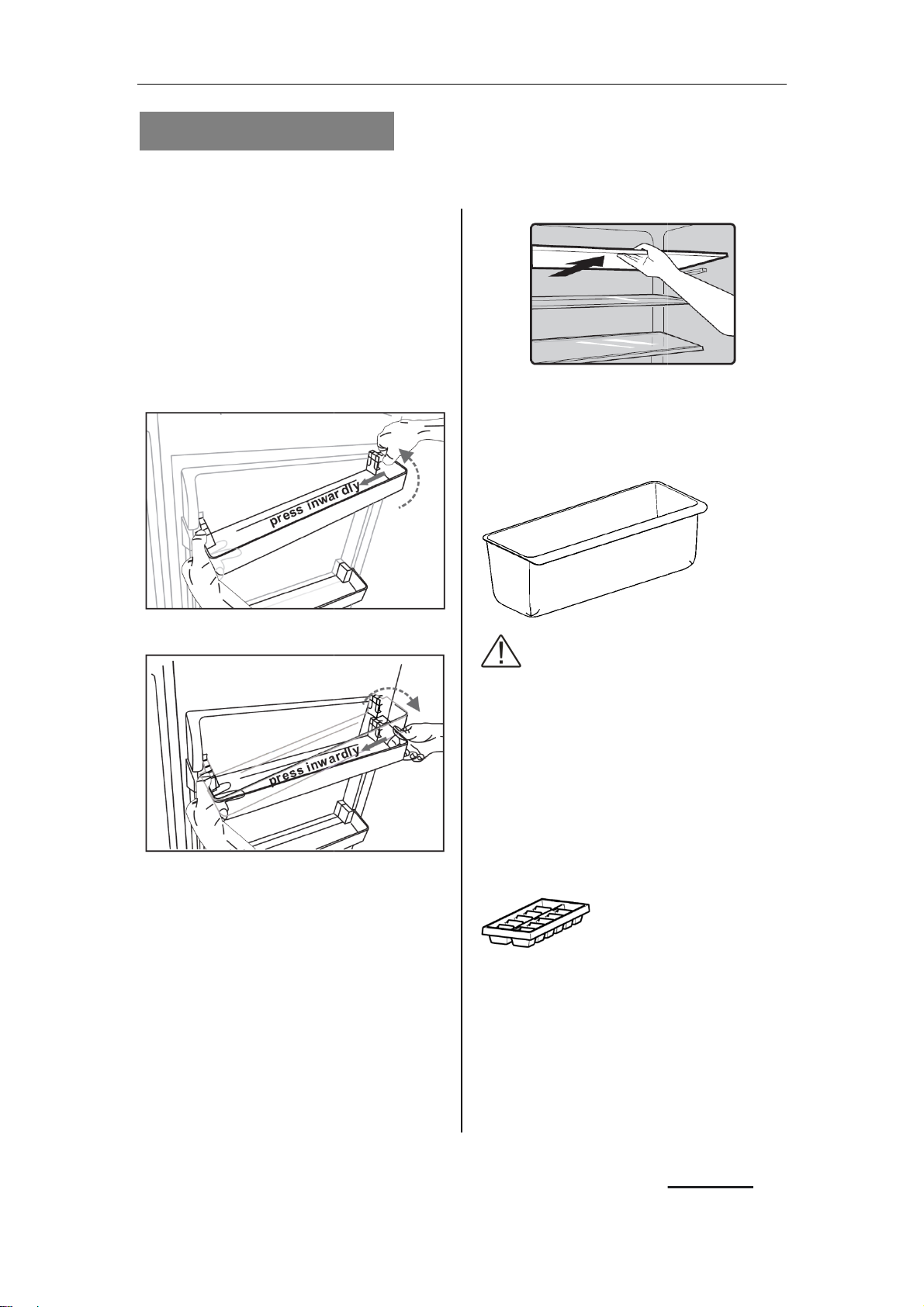 press inwardly

press inwardly