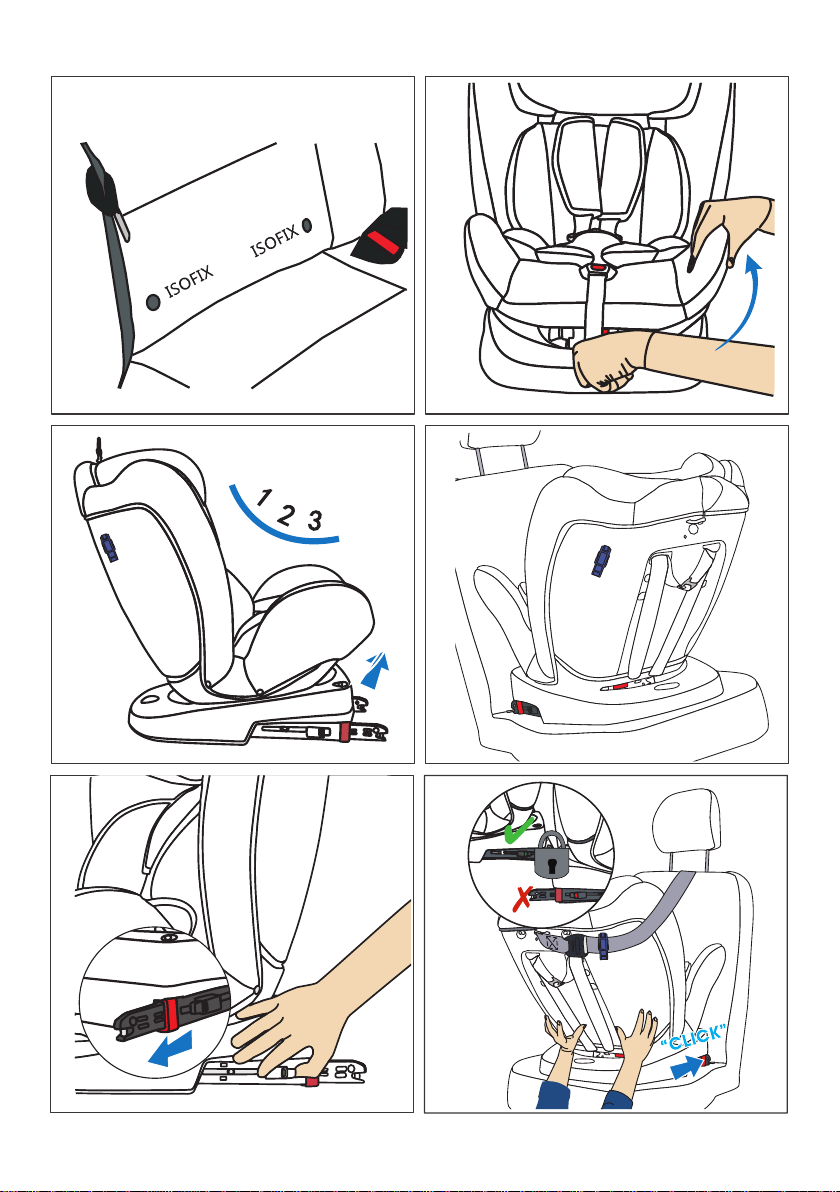 ISOFIX
ISOFIX

1 2 3

"CLICK"