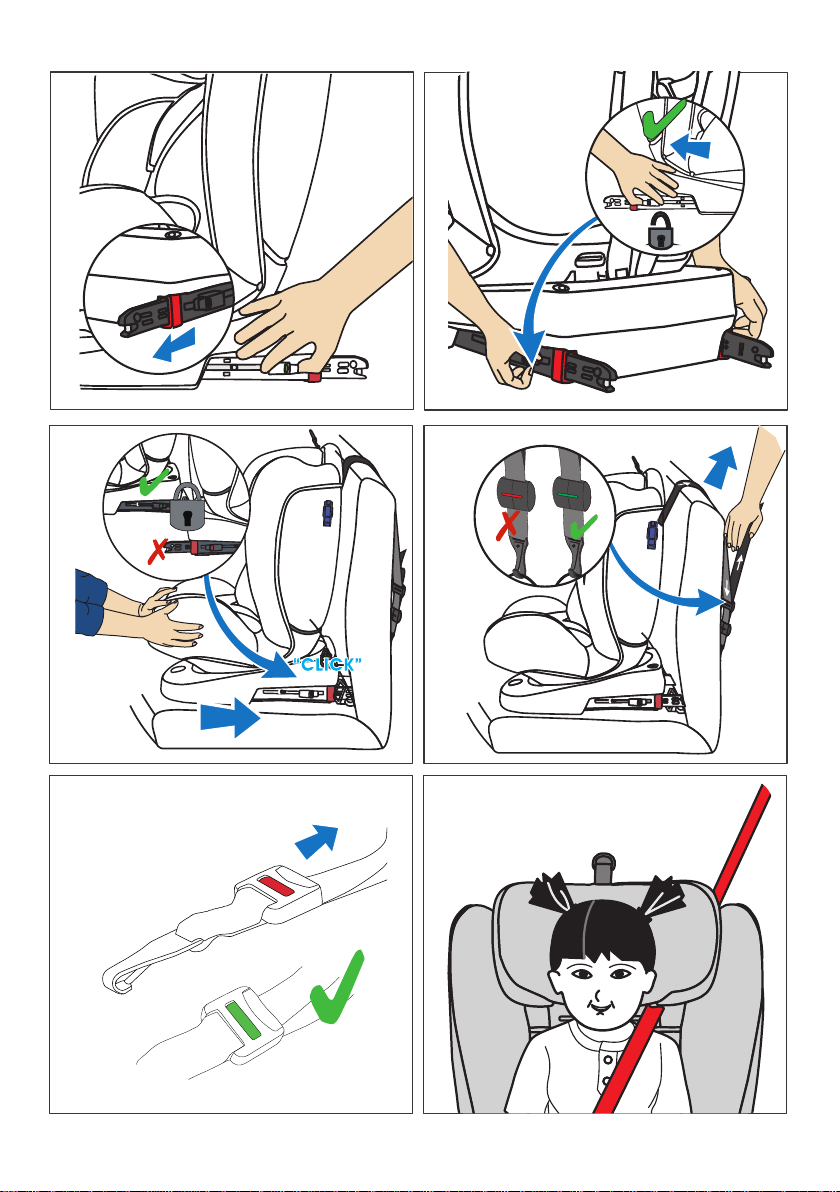 "CLICK"