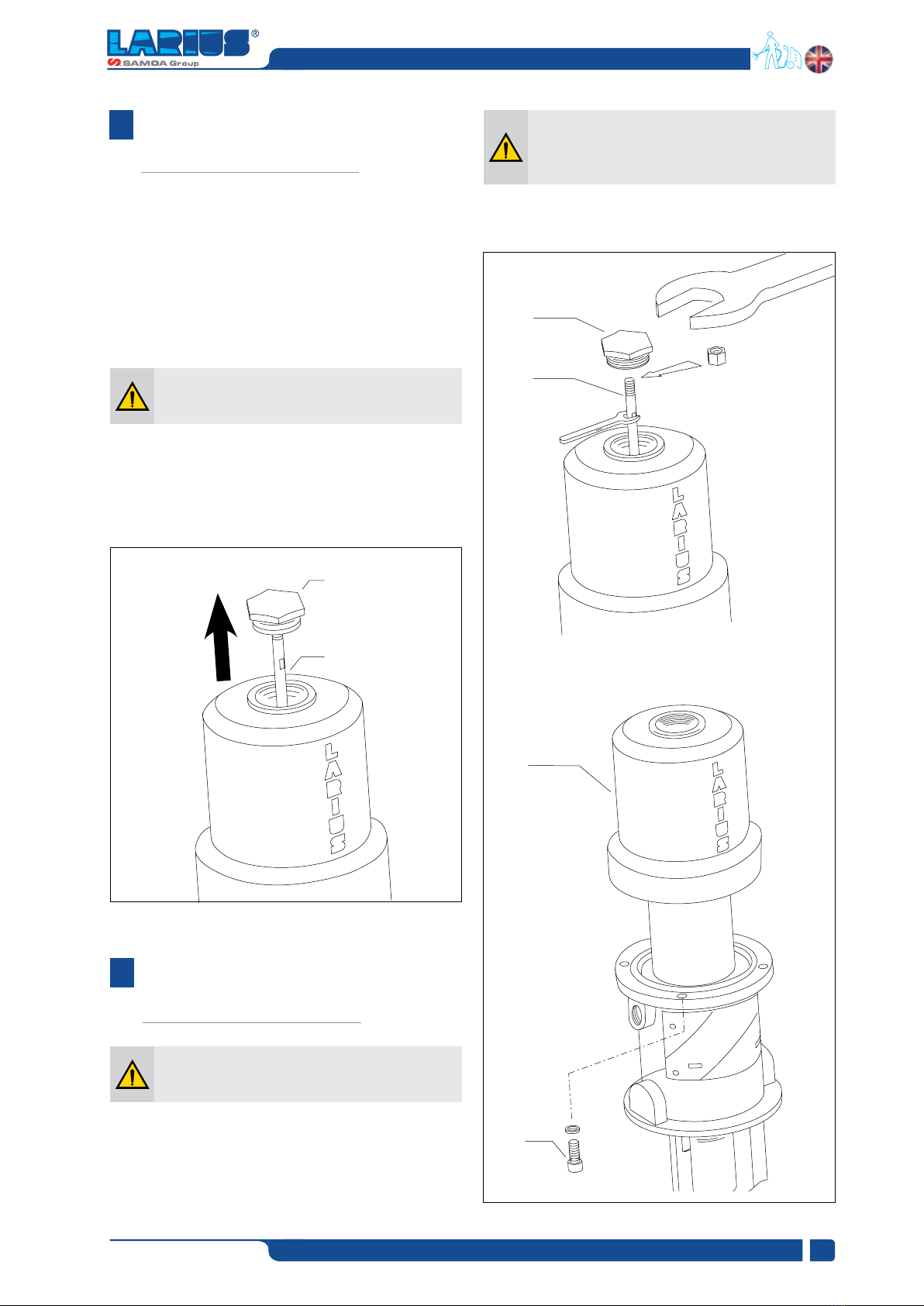 LARIUS®
SAMOA Group

LARIUS

LARIUS

LARIUS