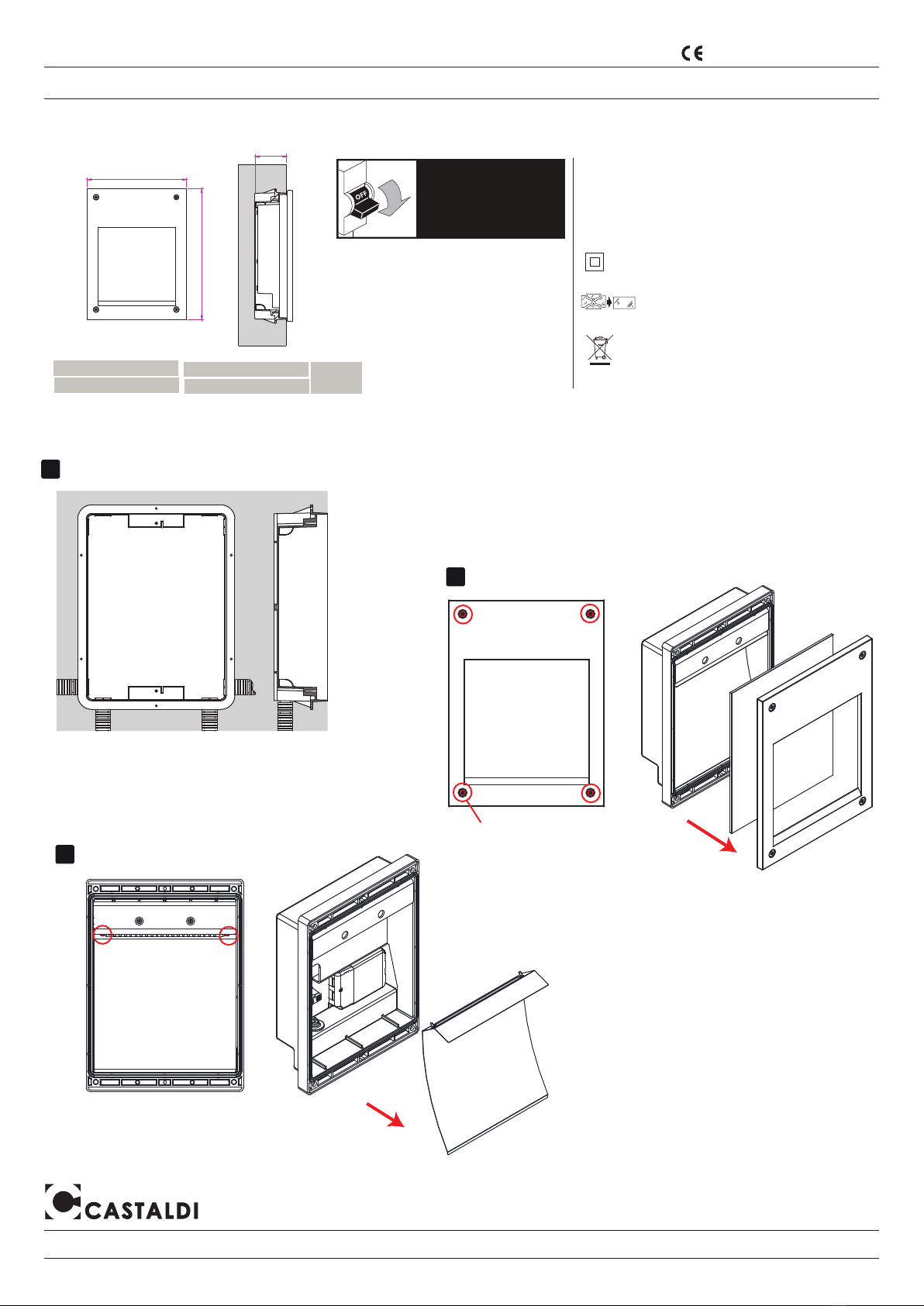 CE

OFF

CASTALDI