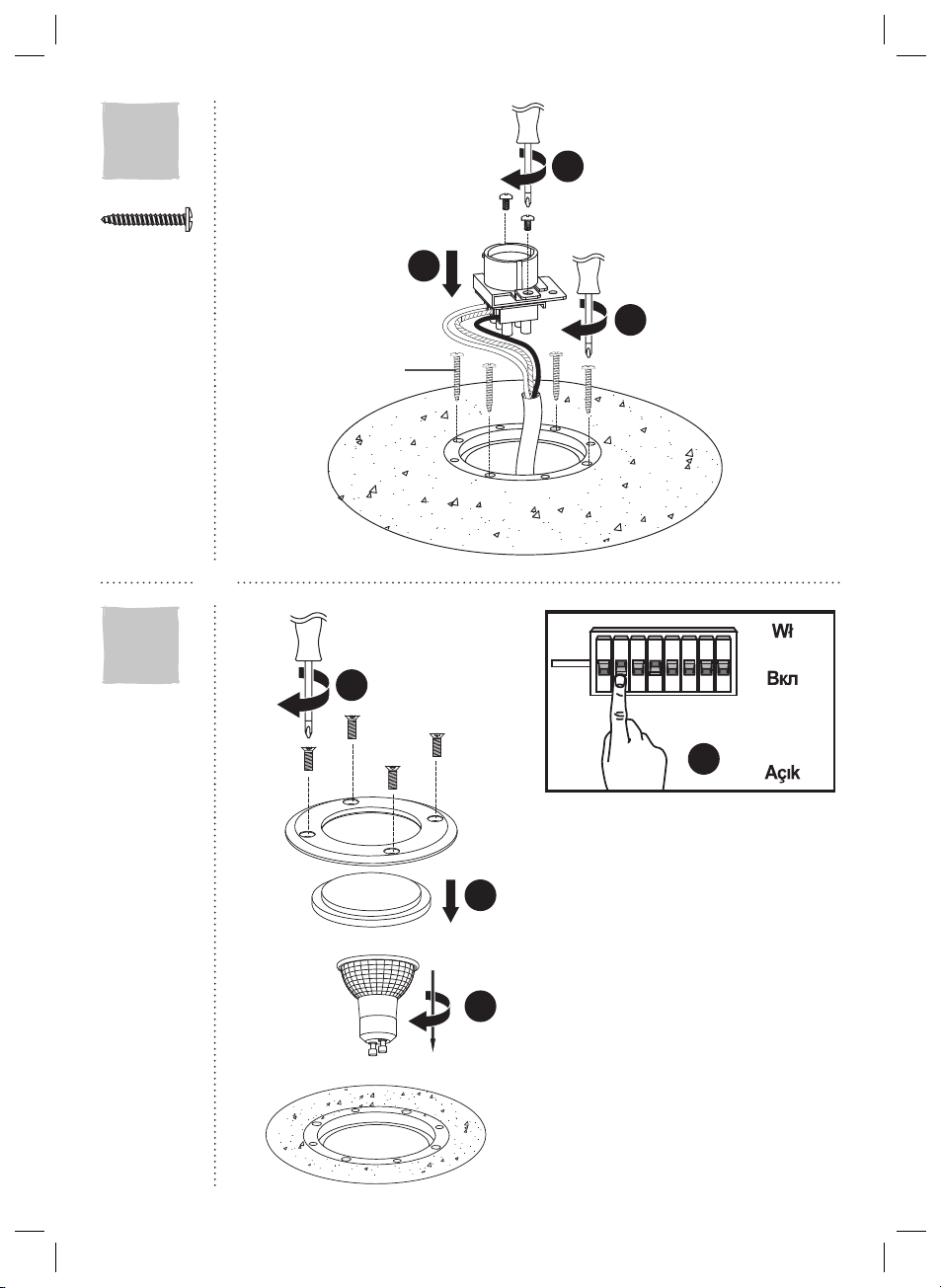 Wł

Вкл

Açık