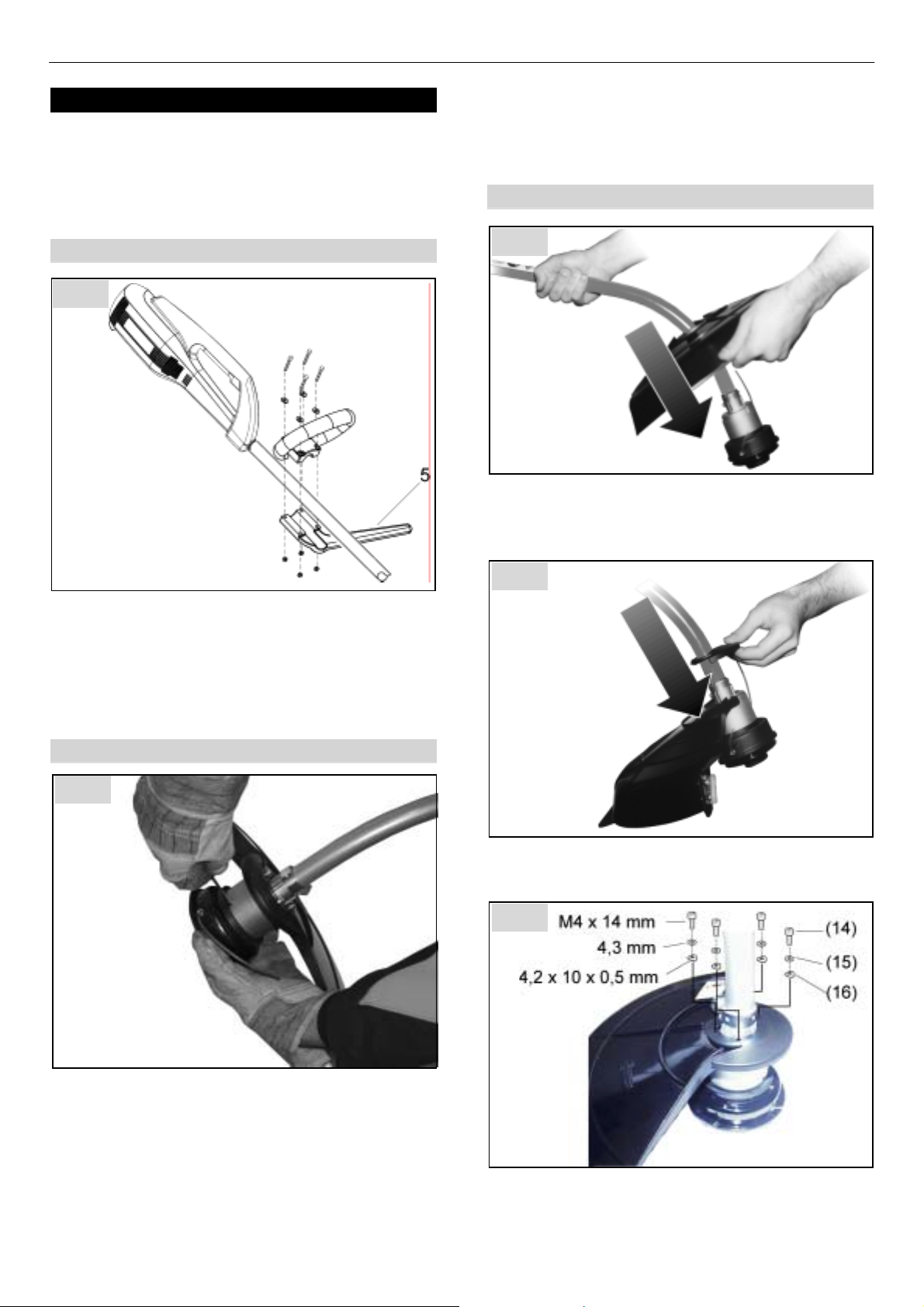 5

M4 x 14 mm
4,3 mm
4,2 x 10 x 0,5 mm
(14)
(15)
(16)