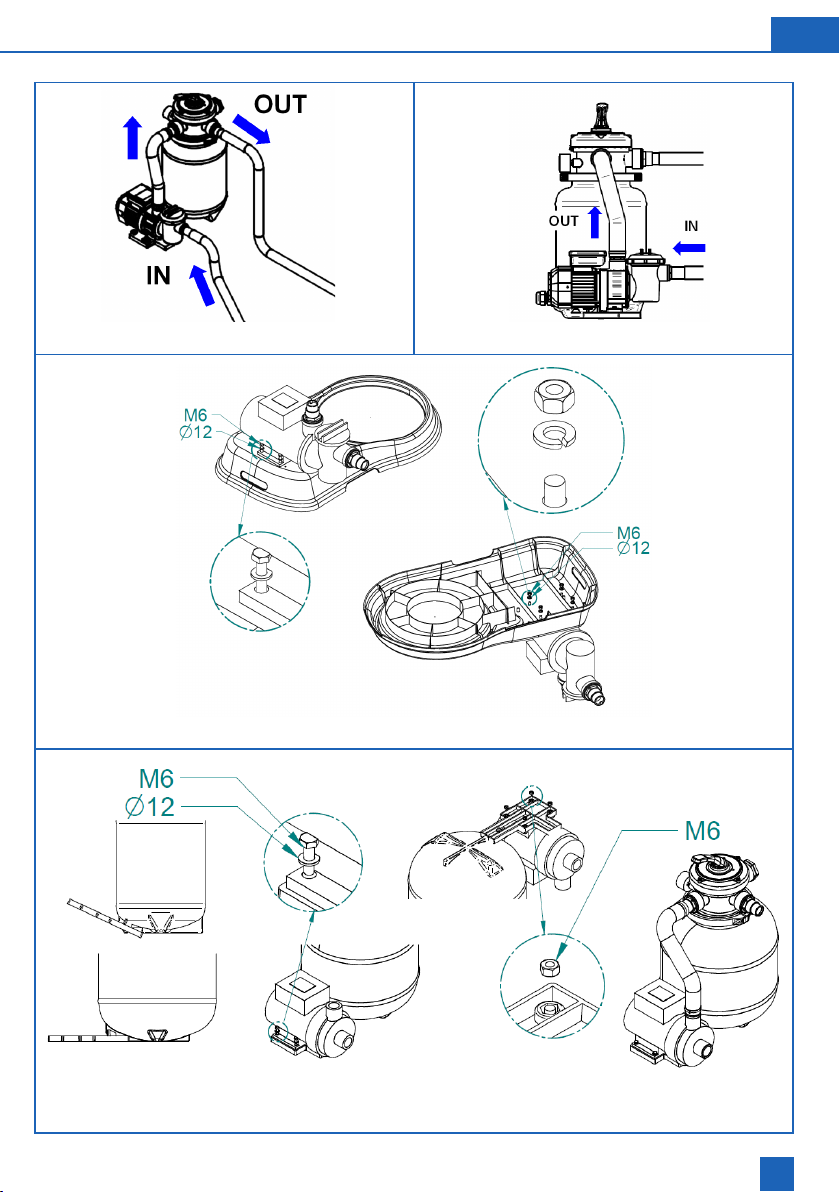 OUT

IN

OUT

IN

M6
$\varnothing 12$

M6
$\varnothing 12$

M6
$\varnothing 12$

M6