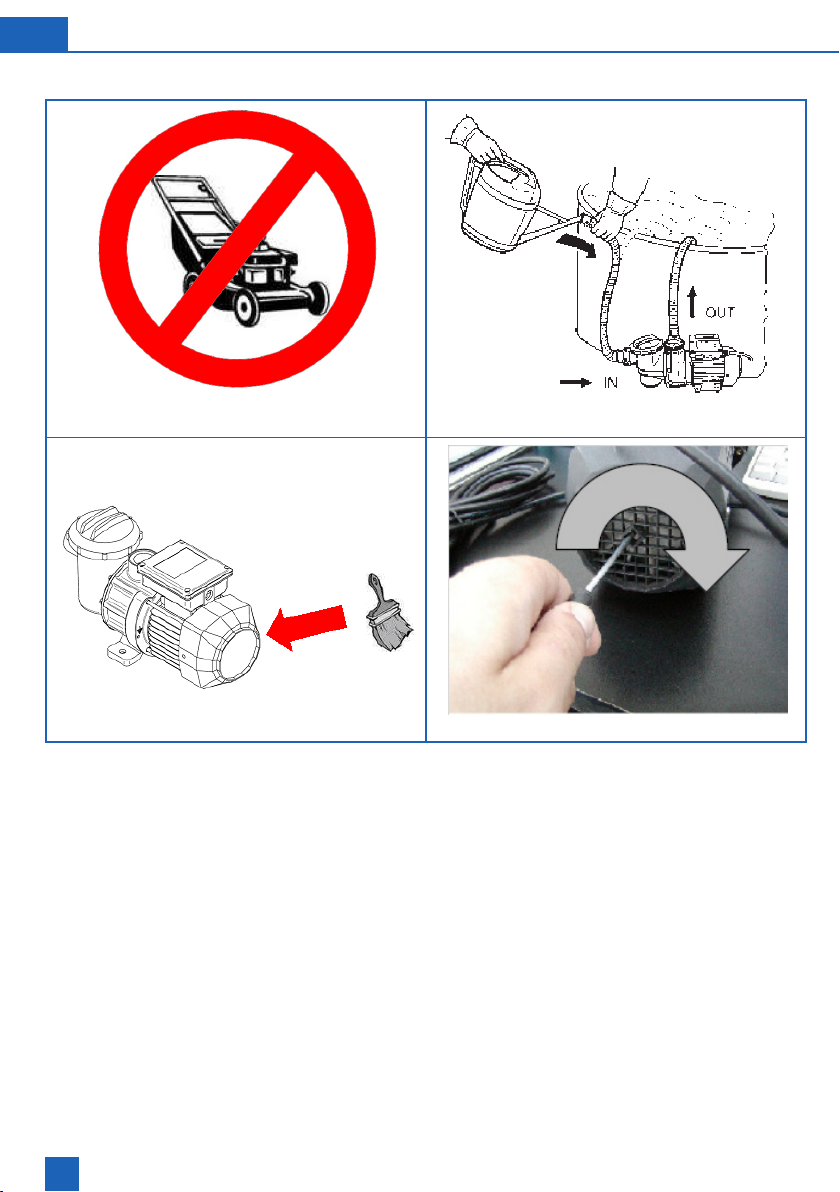 OUT

IN