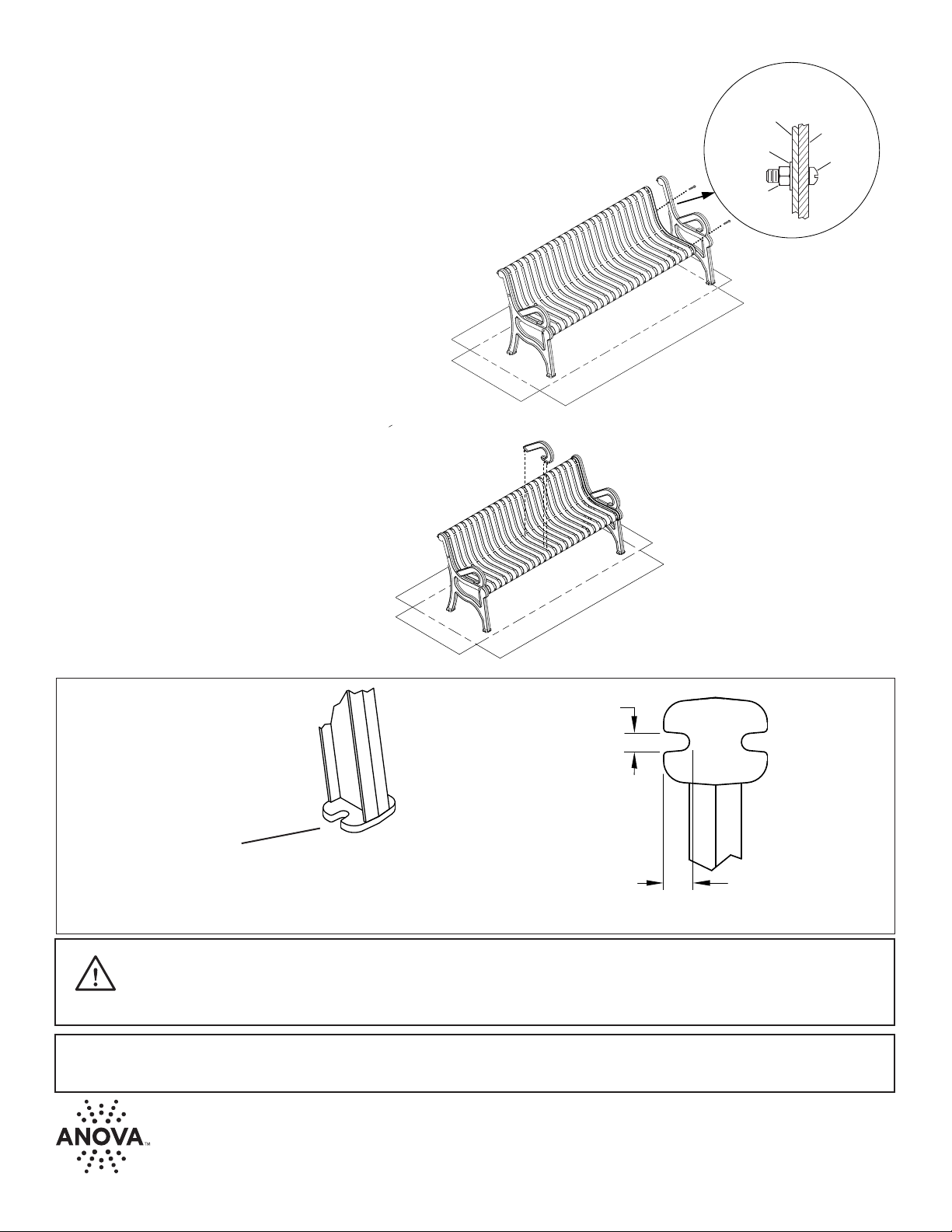 ANOVA™