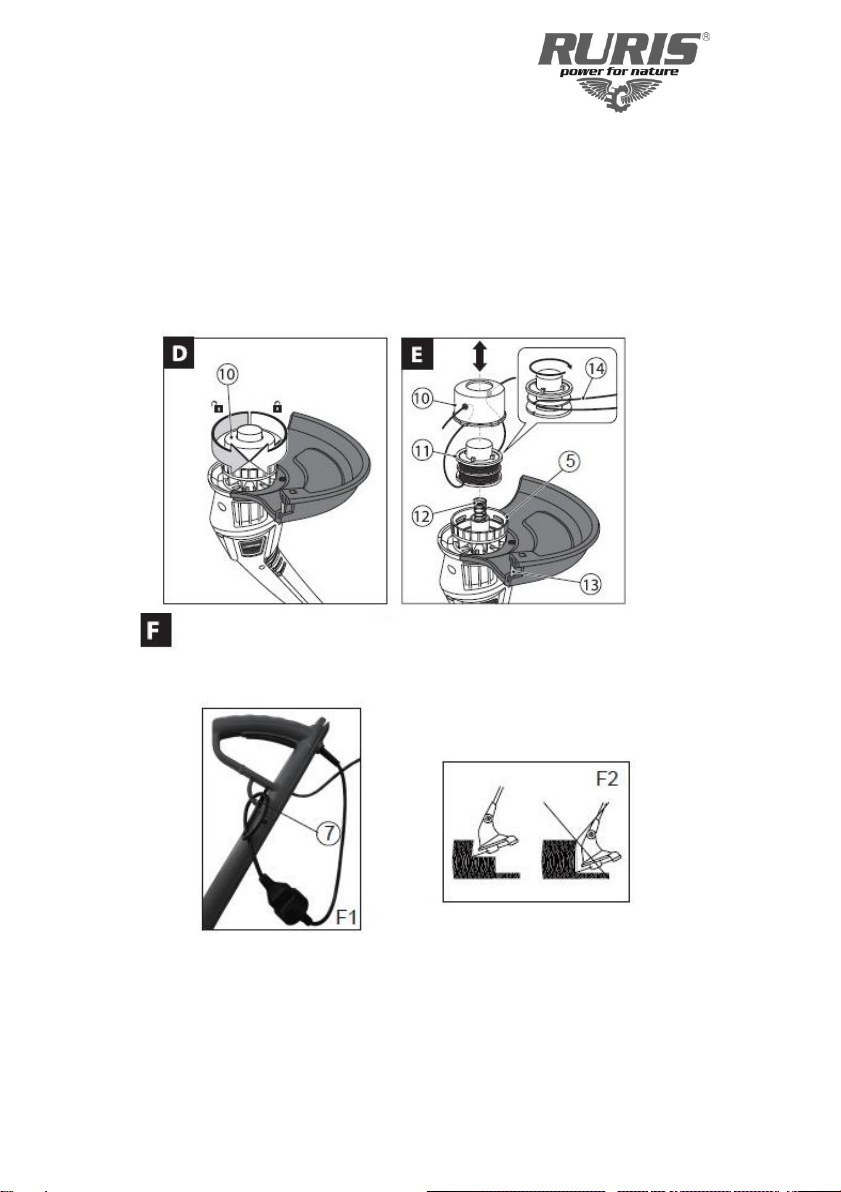 RURIS®
power for nature

D
10

E
10
14
11
5
12
13

F

7
F1

F2