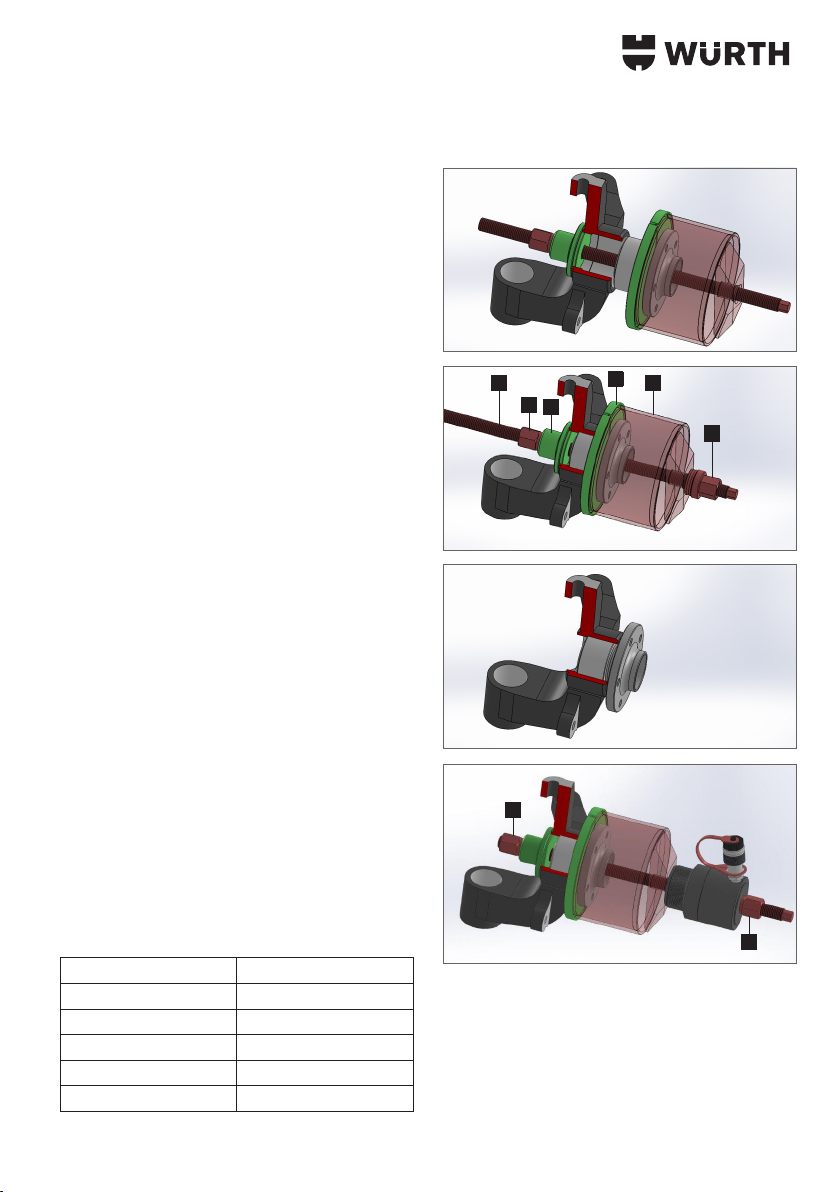 WÜRTH