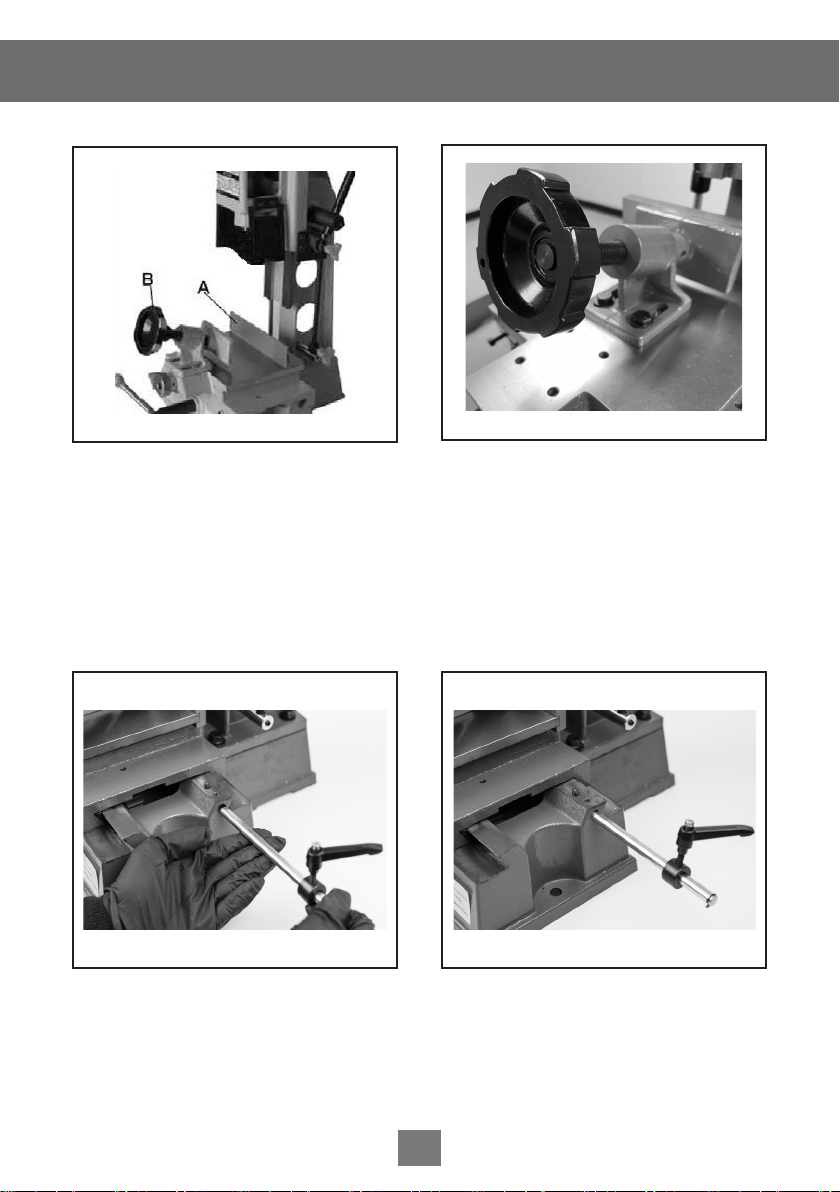 B
A