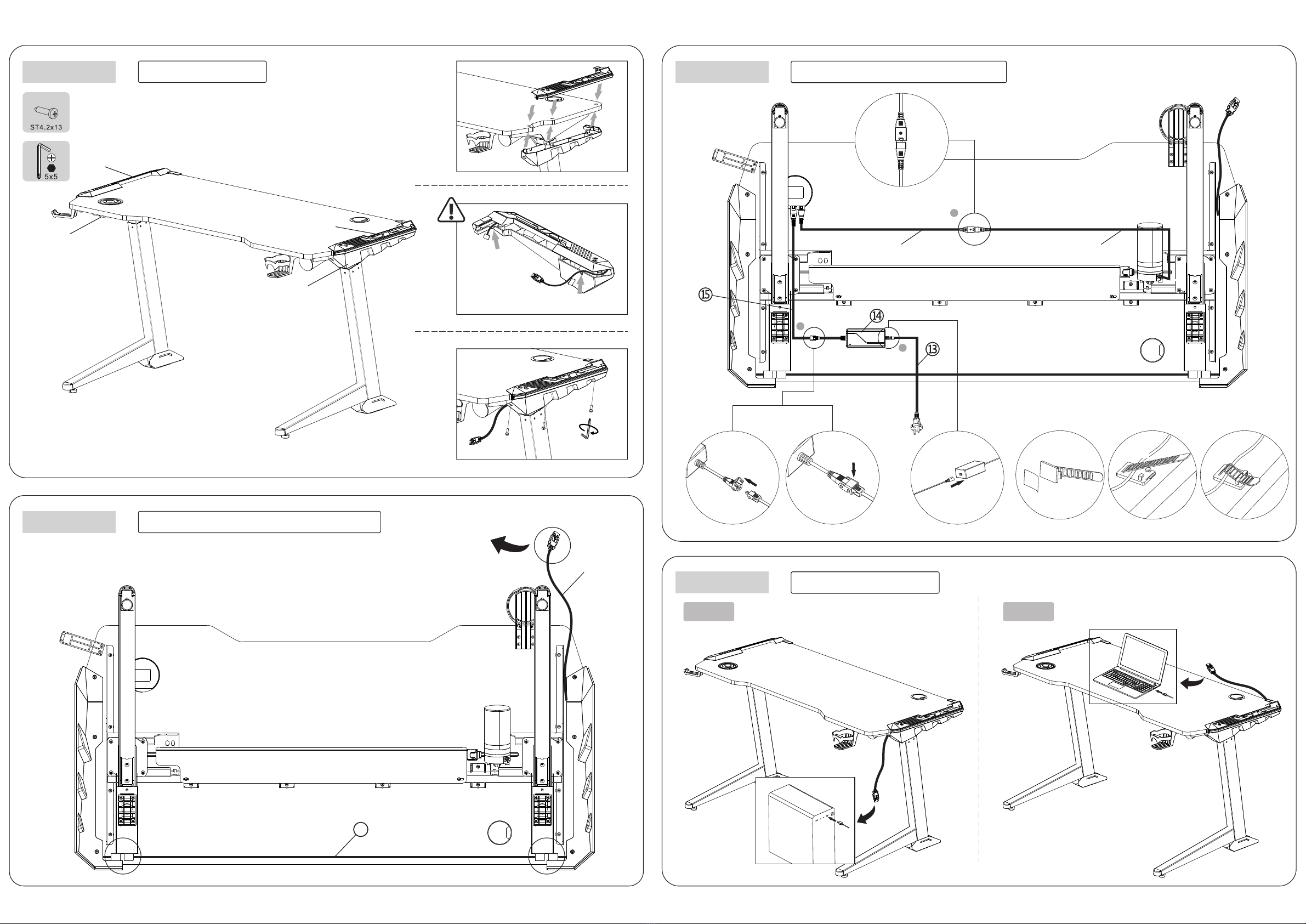 ST4.2x13

5x5

⑮

⑭

⑬