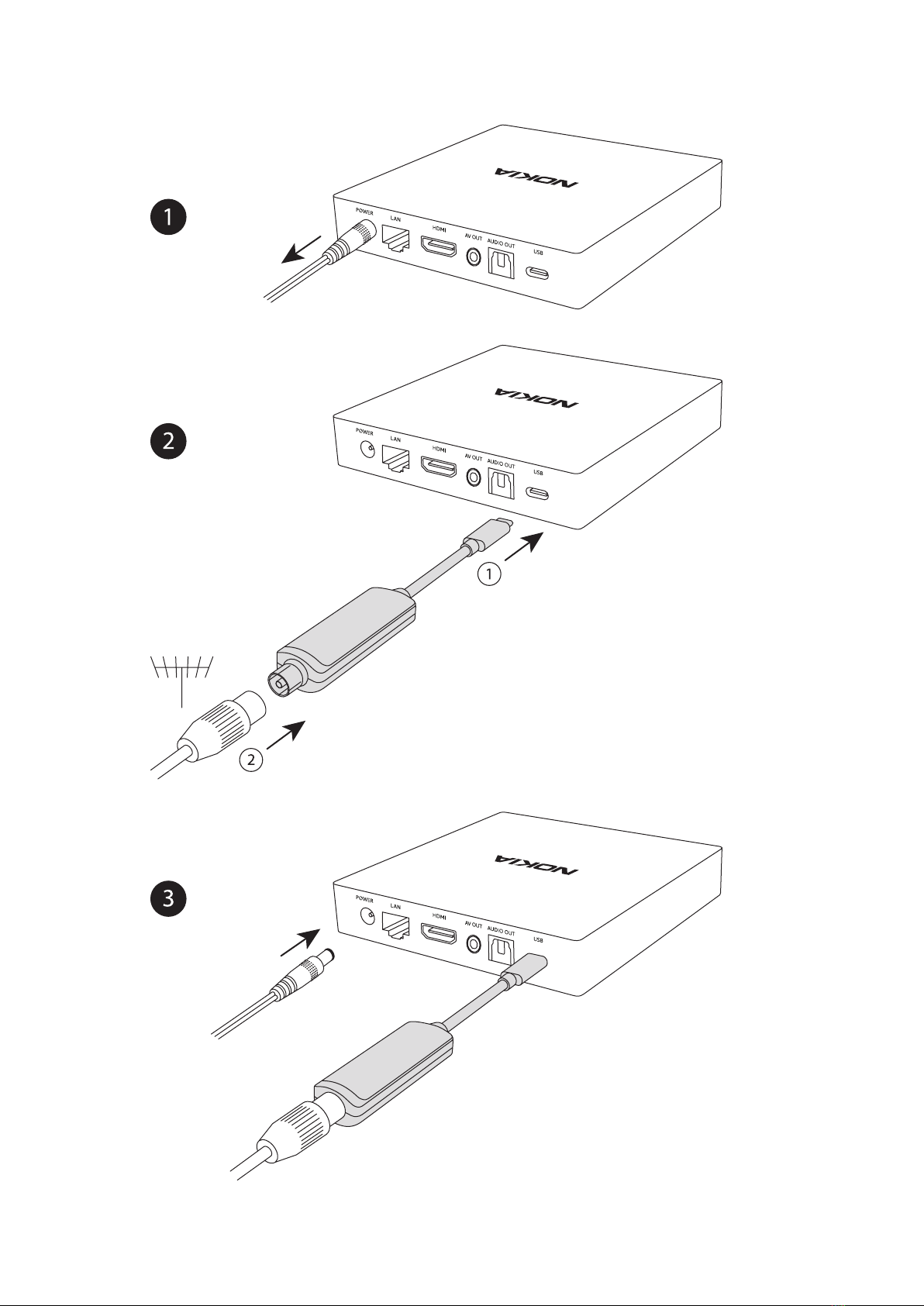 1

NOKIA

POWER LAN HDMI AV OUT AUDIO OUT USB

2

NOKIA

POWER LAN HDMI AV OUT AUDIO OUT USB

1

2

3

NOKIA

POWER LAN HDMI AV OUT AUDIO OUT USB