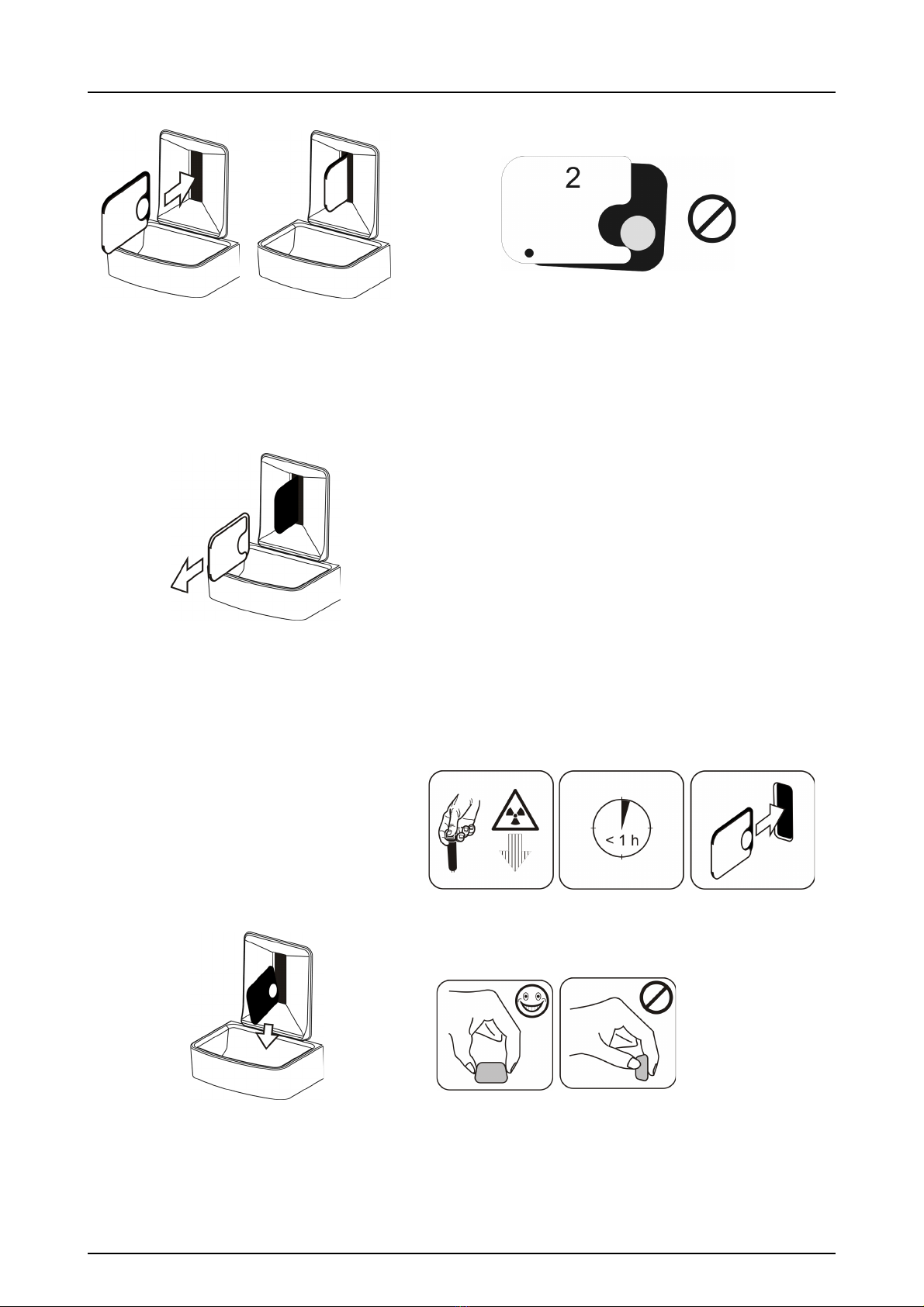 2

< 1 h