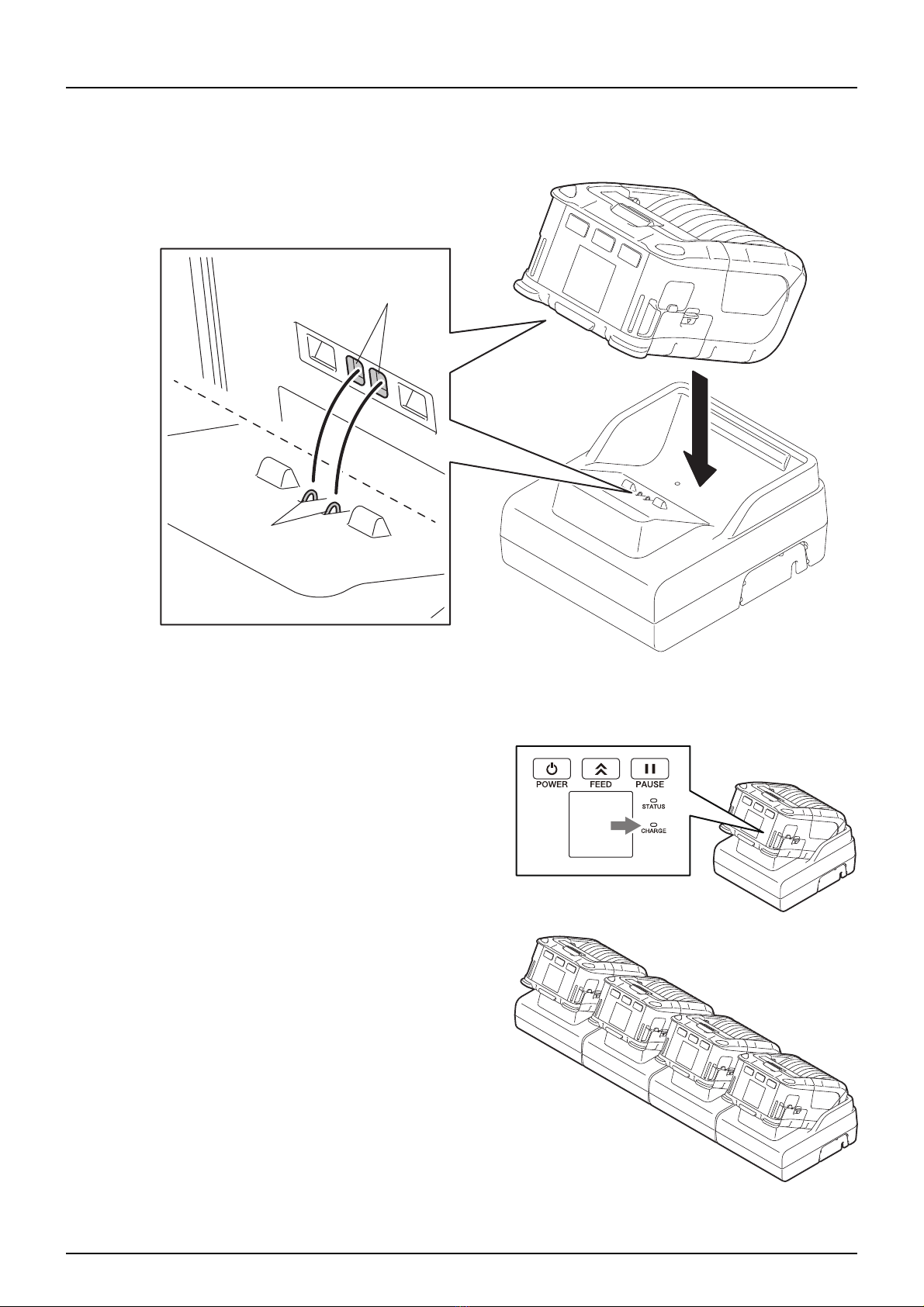 POWER
FEED
PAUSE
STATUS
CHARGE