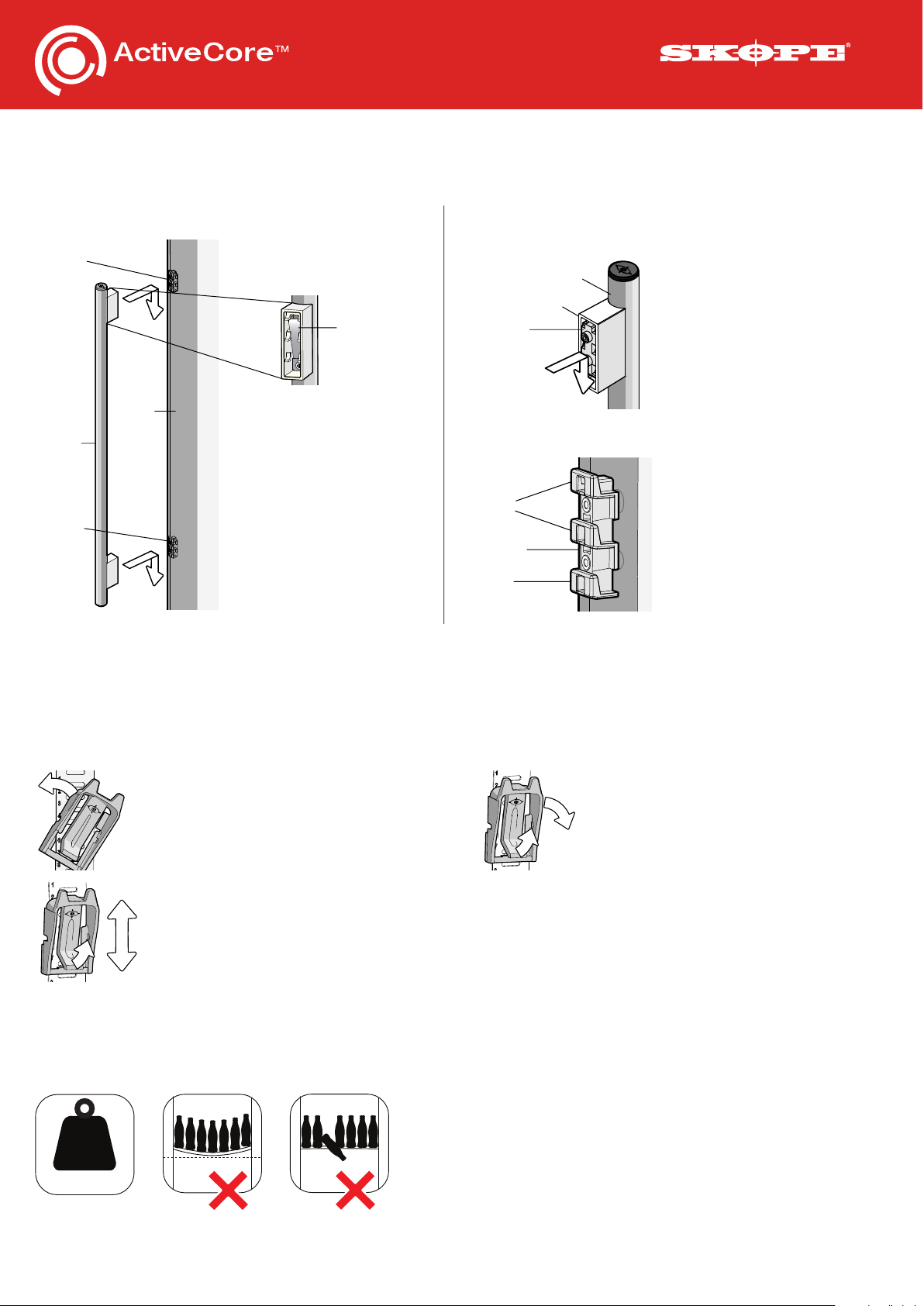 ActiveCore™

SKOPE®