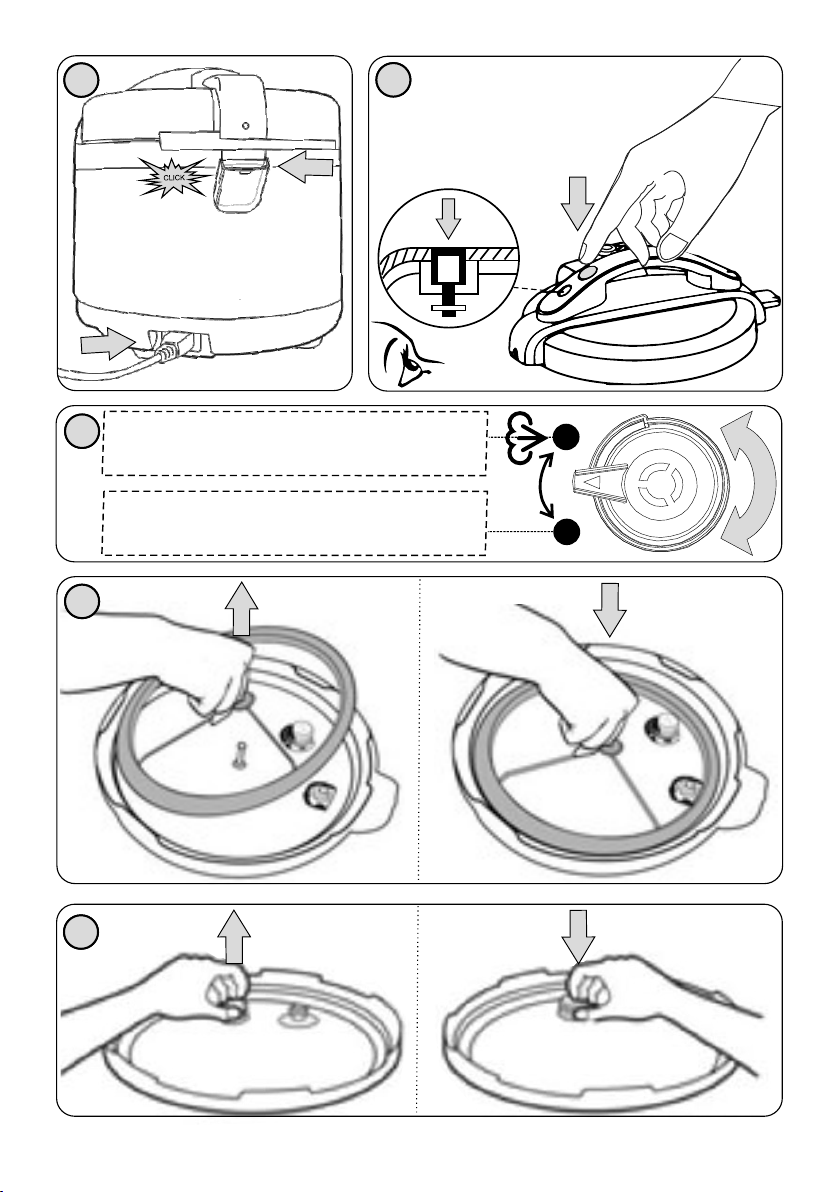 CLICK