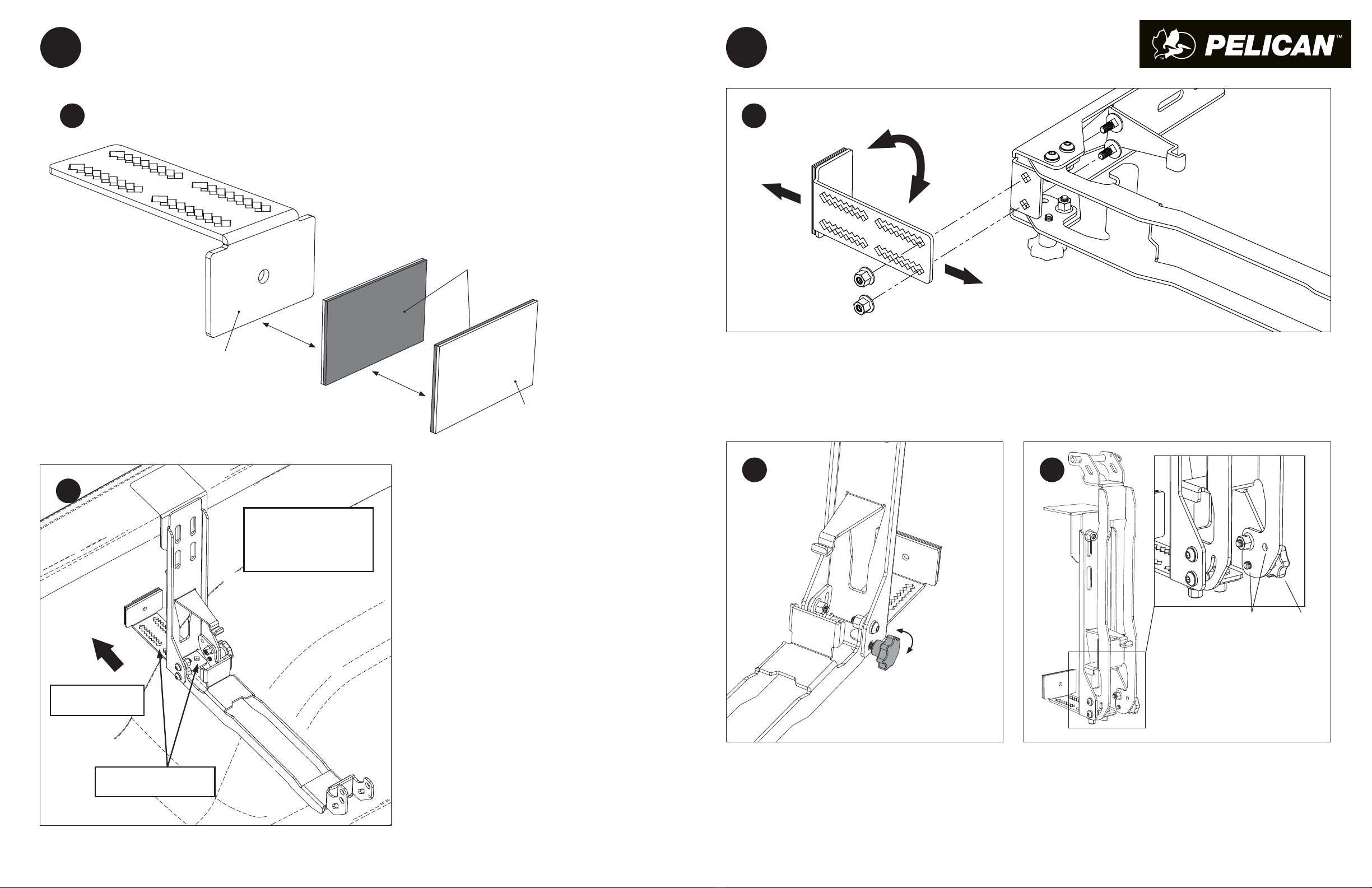 PELICAN™