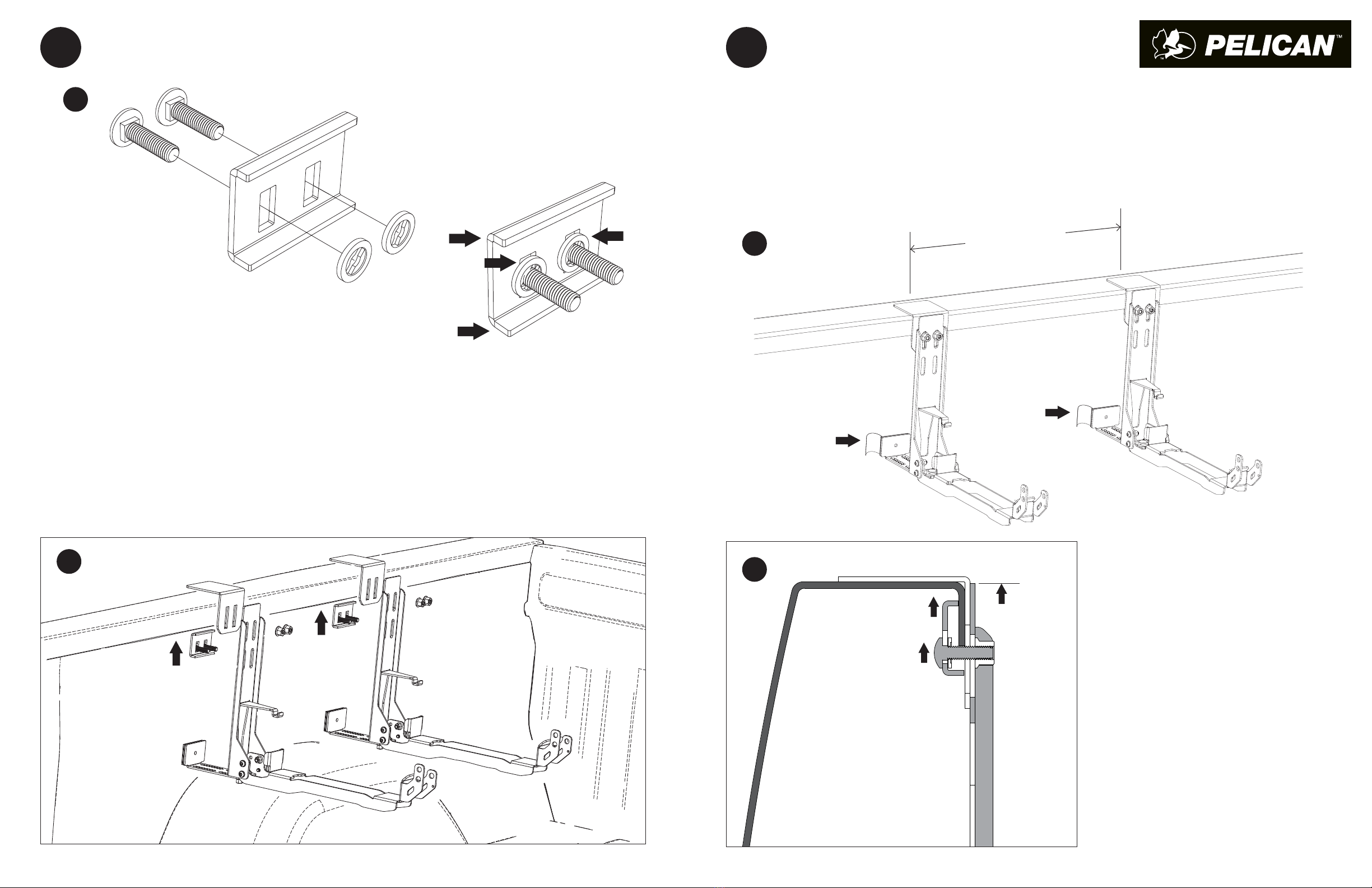 PELICAN™